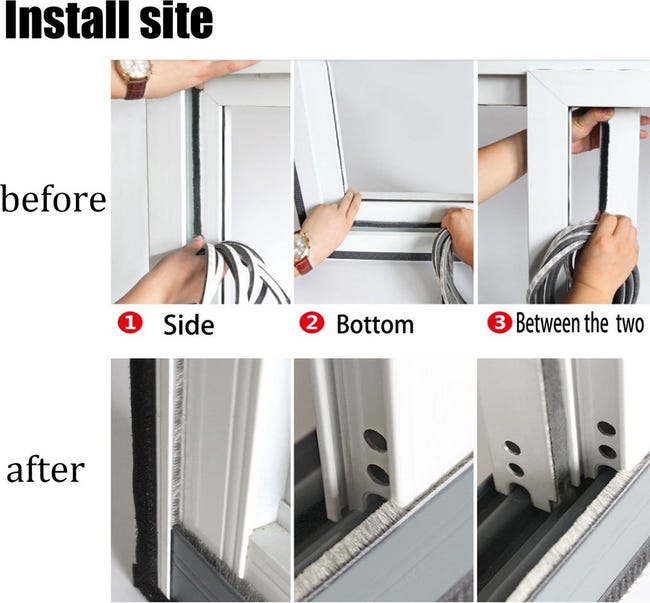 Install site

before

1 Side

2 Bottom

3 Between the two

after