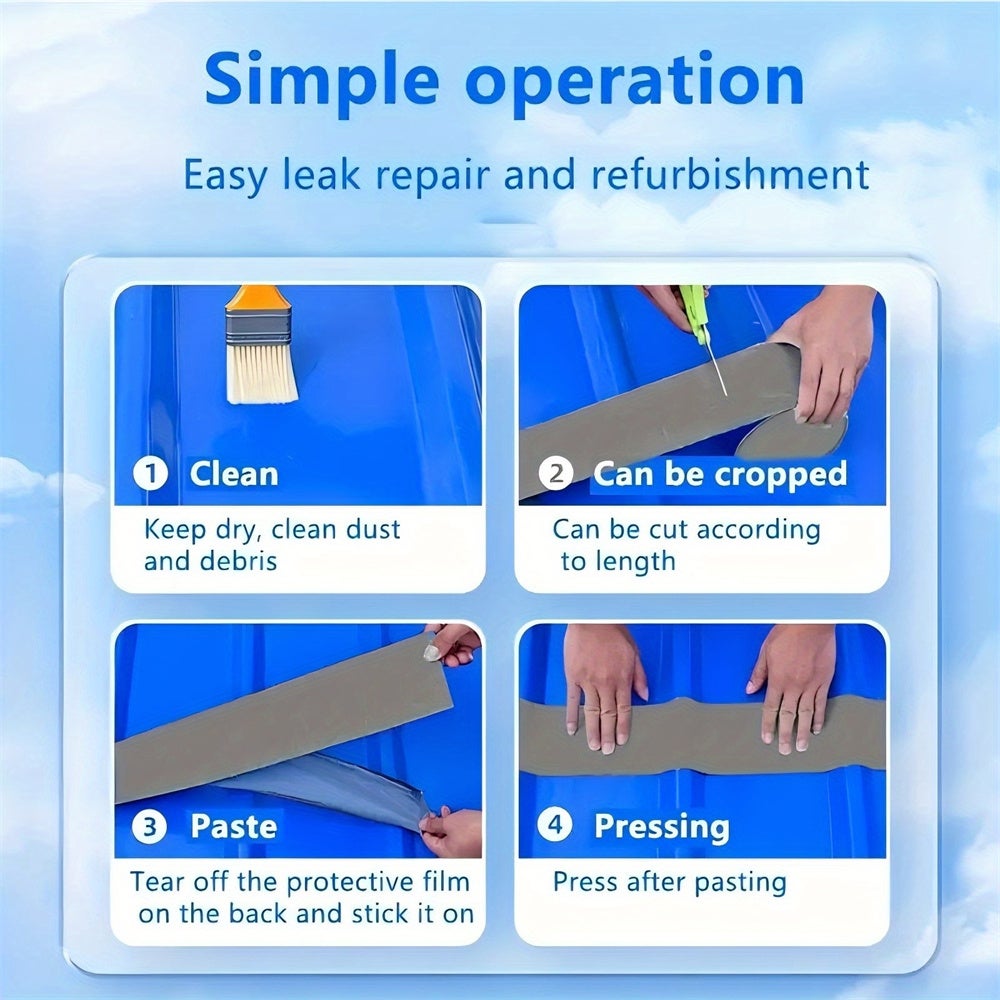 Simple operation

Easy leak repair and refurbishment

1 Clean

Keep dry, clean dust and debris

2 Can be cropped

Can be cut according to length

3 Paste

Tear off the protective film on the back and stick it on

4 Pressing

Press after pasting