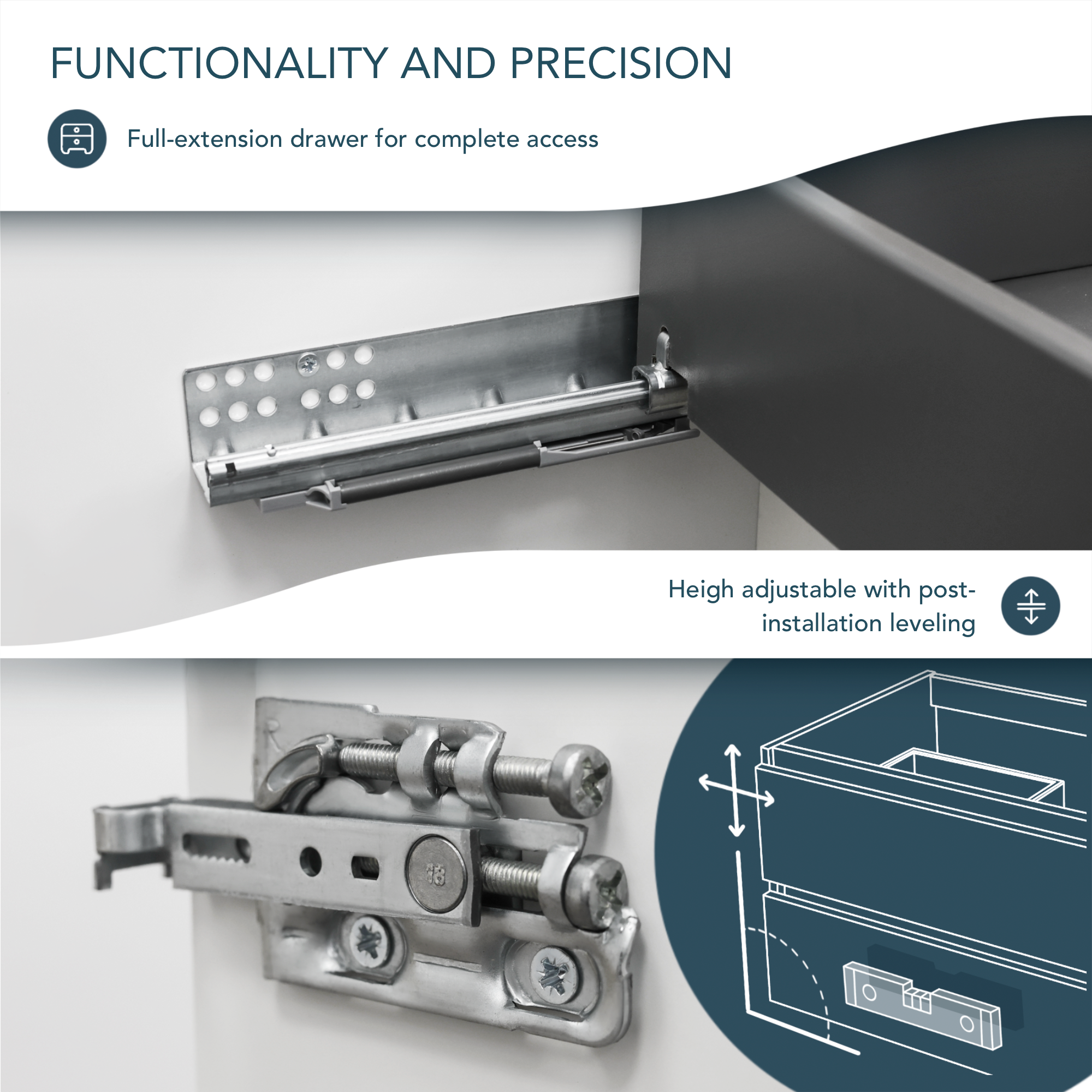 FUNCTIONALITY AND PRECISION

Full-extension drawer for complete access

Heigh adjustable with post-installation leveling

18