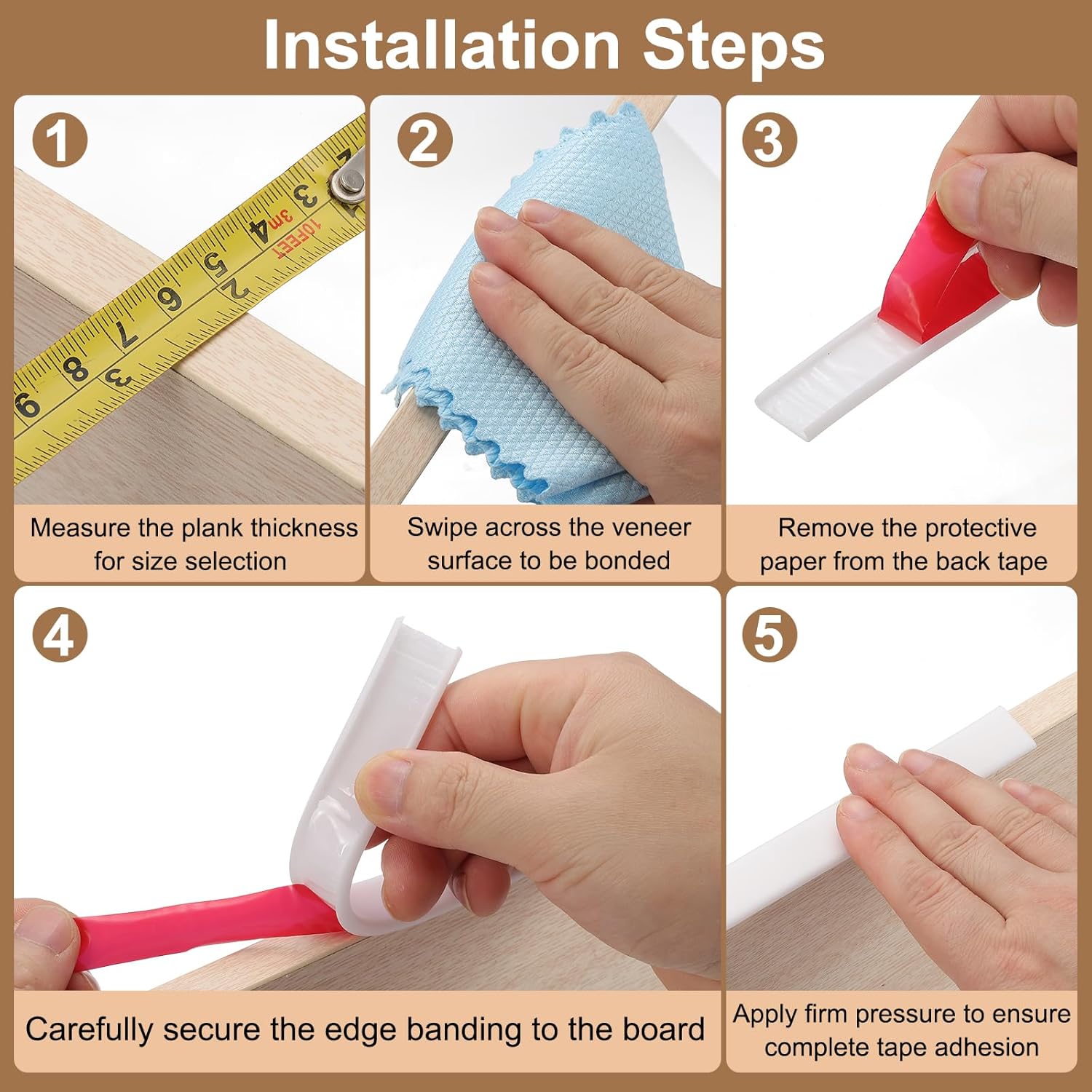 Installation Steps

1

3m 10FEET

Measure the plank thickness for size selection

2

Swipe across the veneer surface to be bonded

3

Remove the protective paper from the back tape

4

Carefully secure the edge banding to the board

5

Apply firm pressure to ensure complete tape adhesion