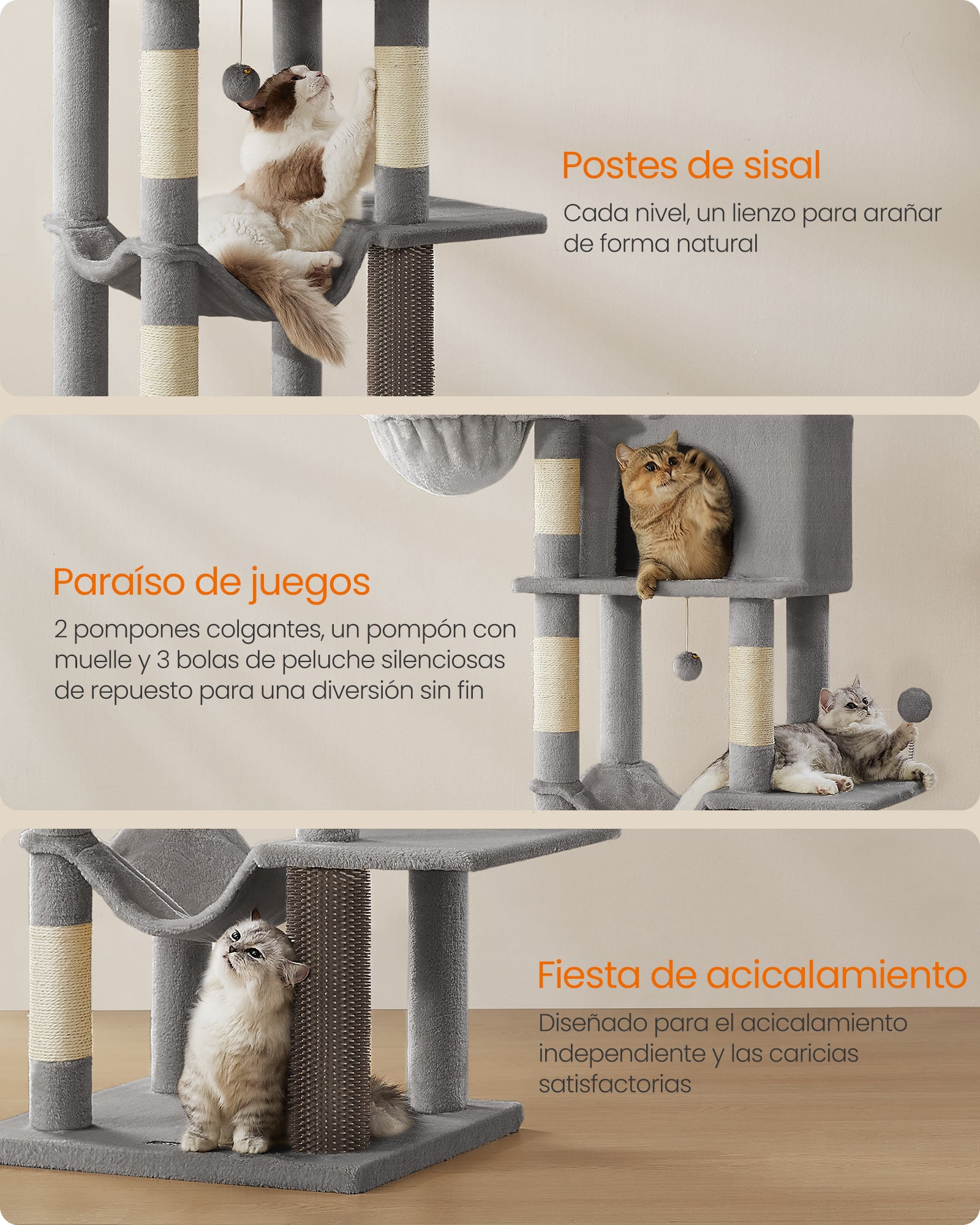 Postes de sisal

Cada nivel, un lienzo para arañar de forma natural

Paraíso de juegos

2 pompones colgantes, un pompón con muelle y 3 bolas de peluche silenciosas de repuesto para una diversión sin fin

Fiesta de acicalamiento

Diseñado para el acicalamiento independiente y las caricias satisfactorias