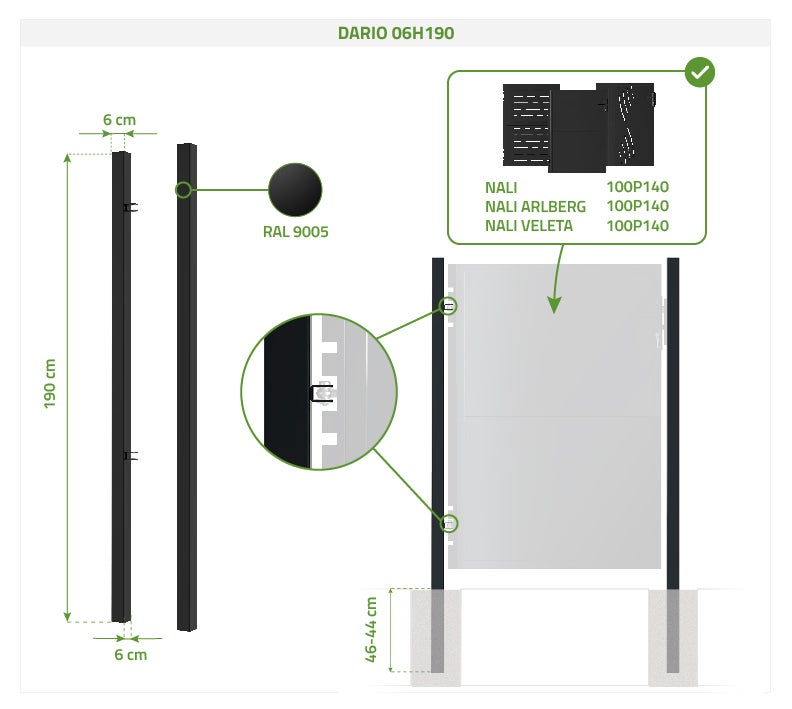 DARIO 06H190

6 cm

190 cm

6 cm

RAL 9005

NALI 100P140
NALI ARLBERG 100P140
NALI VELETA 100P140

46-44 cm