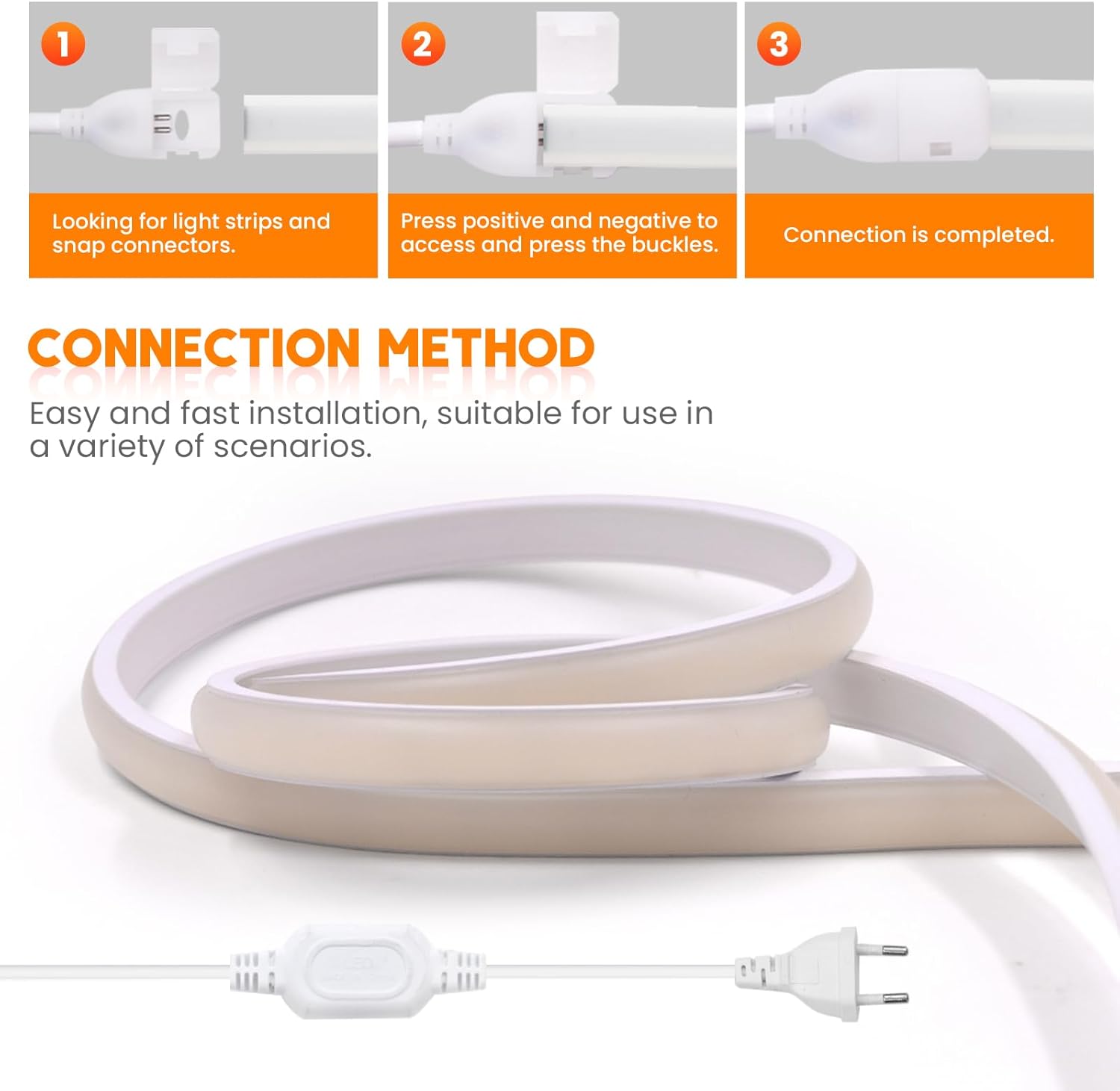 1

Looking for light strips and snap connectors.

2

Press positive and negative to access and press the buckles.

3

Connection is completed.

CONNECTION METHOD

Easy and fast installation, suitable for use in a variety of scenarios.

LED