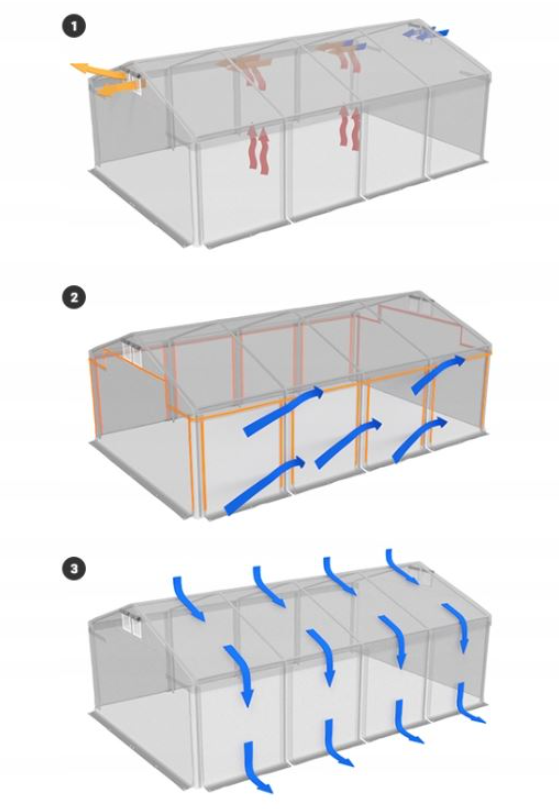 1

2

3