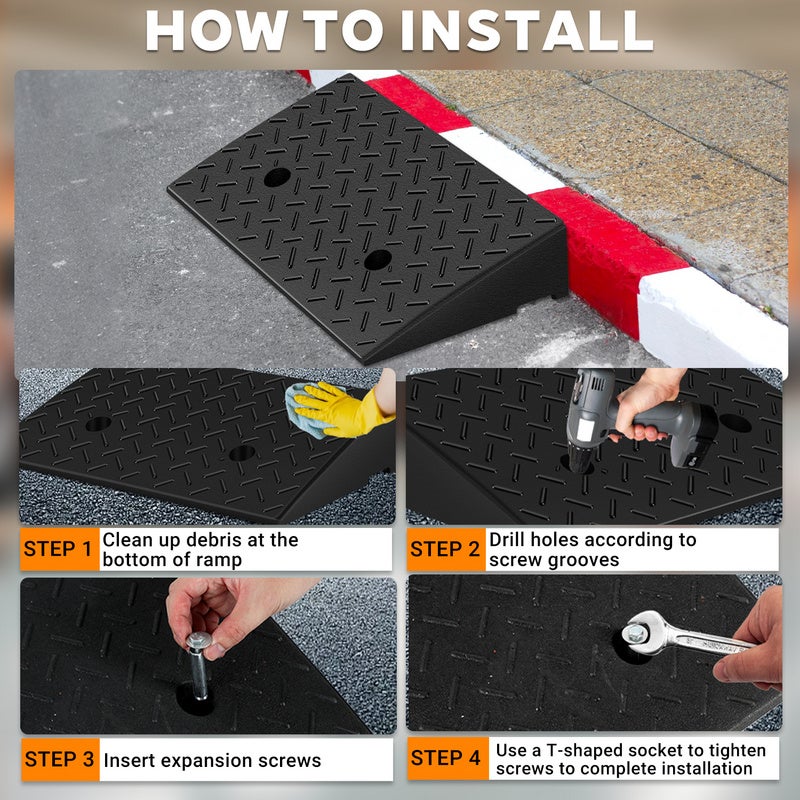 HOW TO INSTALL

STEP 1 Clean up debris at the bottom of ramp

STEP 2 Drill holes according to screw grooves

STEP 3 Insert expansion screws

STEP 4 Use a T-shaped socket to tighten screws to complete installation