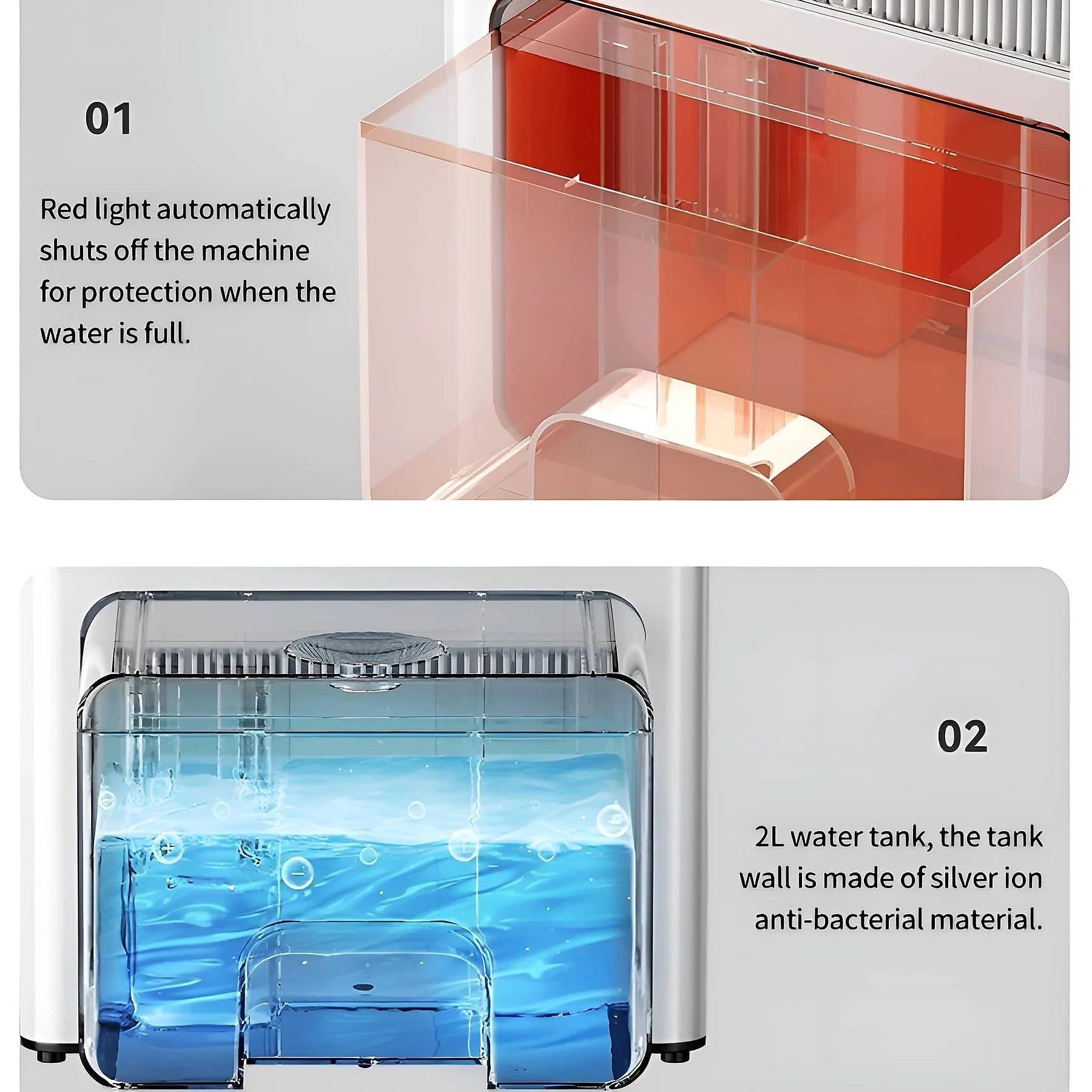 01

Red light automatically shuts off the machine for protection when the water is full.

02

2L water tank, the tank wall is made of silver ion anti-bacterial material.