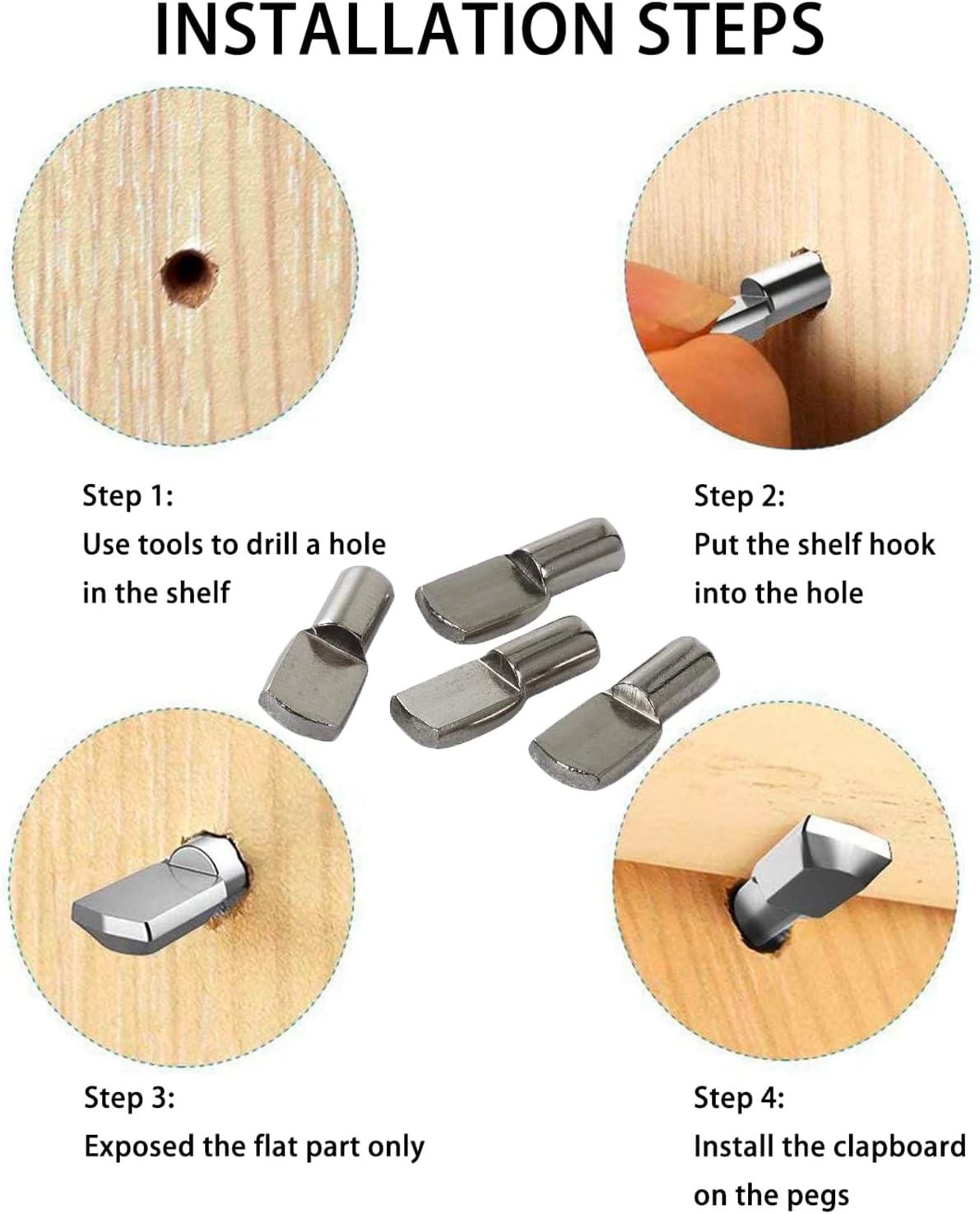 INSTALLATION STEPS

Step 1:
Use tools to drill a hole in the shelf

Step 2:
Put the shelf hook into the hole

Step 3:
Exposed the flat part only

Step 4:
Install the clapboard on the pegs