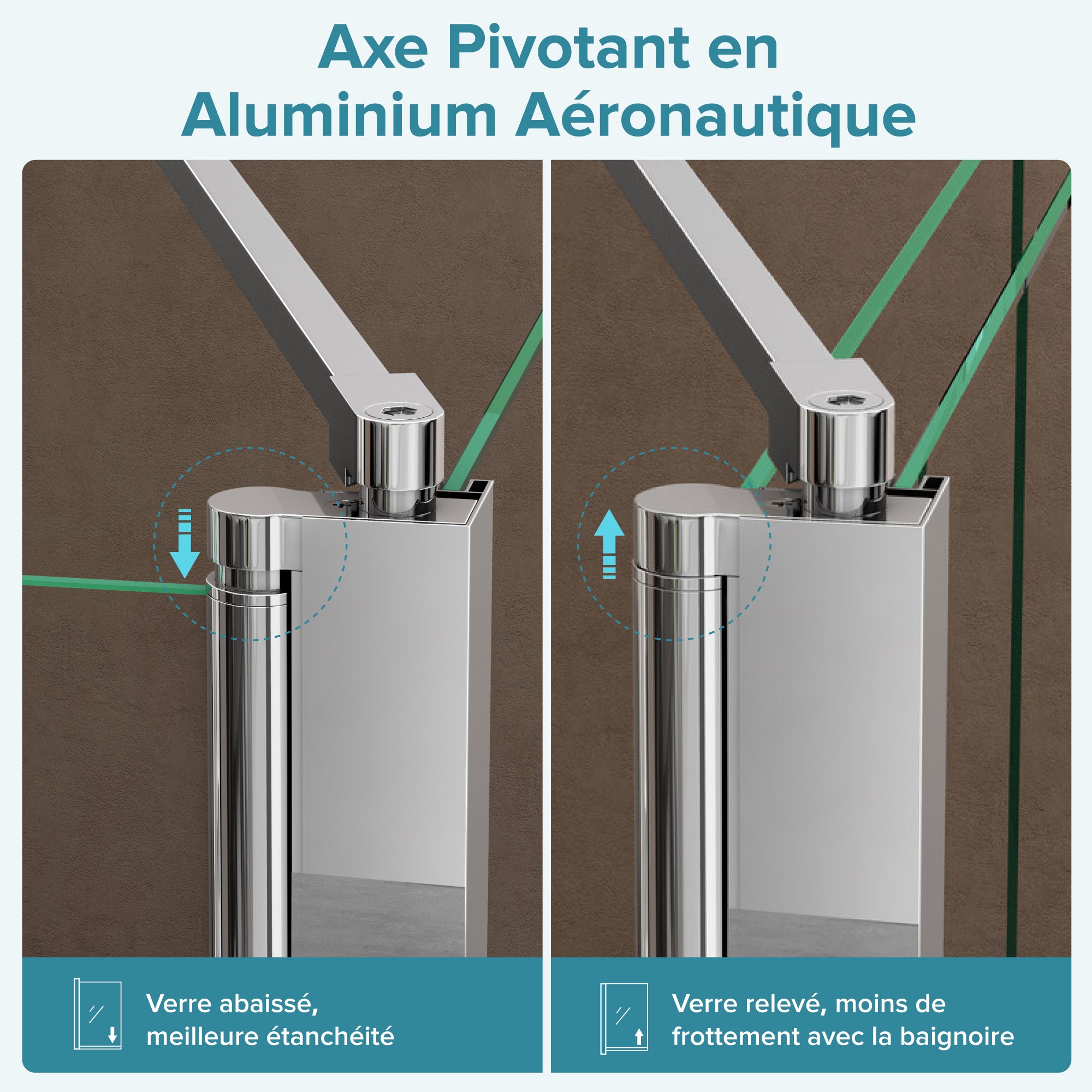 Axe Pivotant en Aluminium Aéronautique

Verre abaissé, meilleure étanchéité

Verre relevé, moins de frottement avec la baignoire