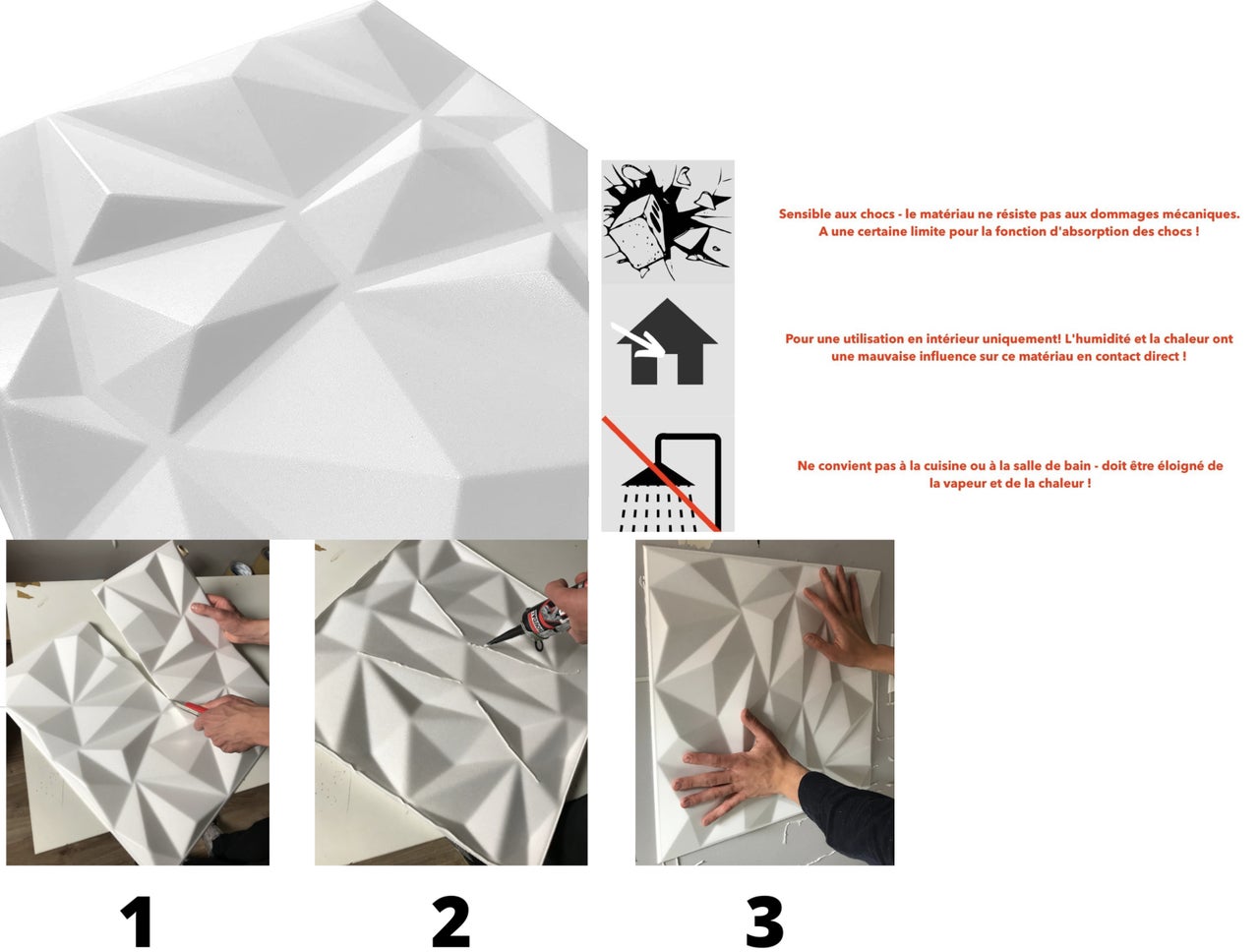 Sensible aux chocs - le matériau ne résiste pas aux dommages mécaniques. A une certaine limite pour la fonction d'absorption des chocs !

Pour une utilisation en intérieur uniquement! L'humidité et la chaleur ont une mauvaise influence sur ce matériau en contact direct !

Ne convient pas à la cuisine ou à la salle de bain - doit être éloigné de la vapeur et de la chaleur !

1

2

3