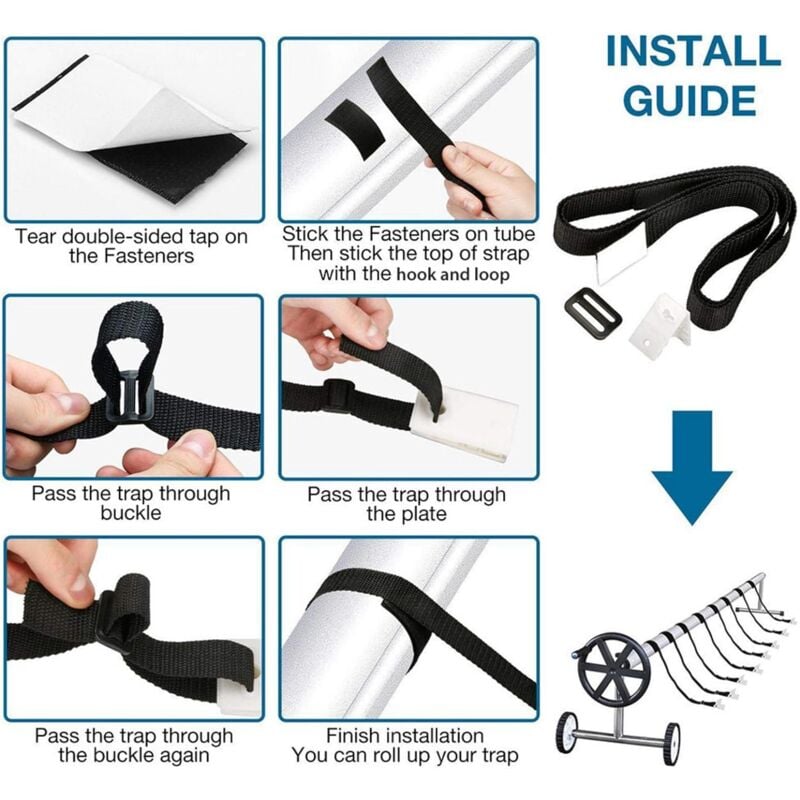 INSTALL GUIDE

Tear double-sided tap on the Fasteners

Stick the Fasteners on tube Then stick the top of strap with the hook and loop

Pass the trap through buckle

Pass the trap through the plate

Pass the trap through the buckle again

Finish installation You can roll up your trap