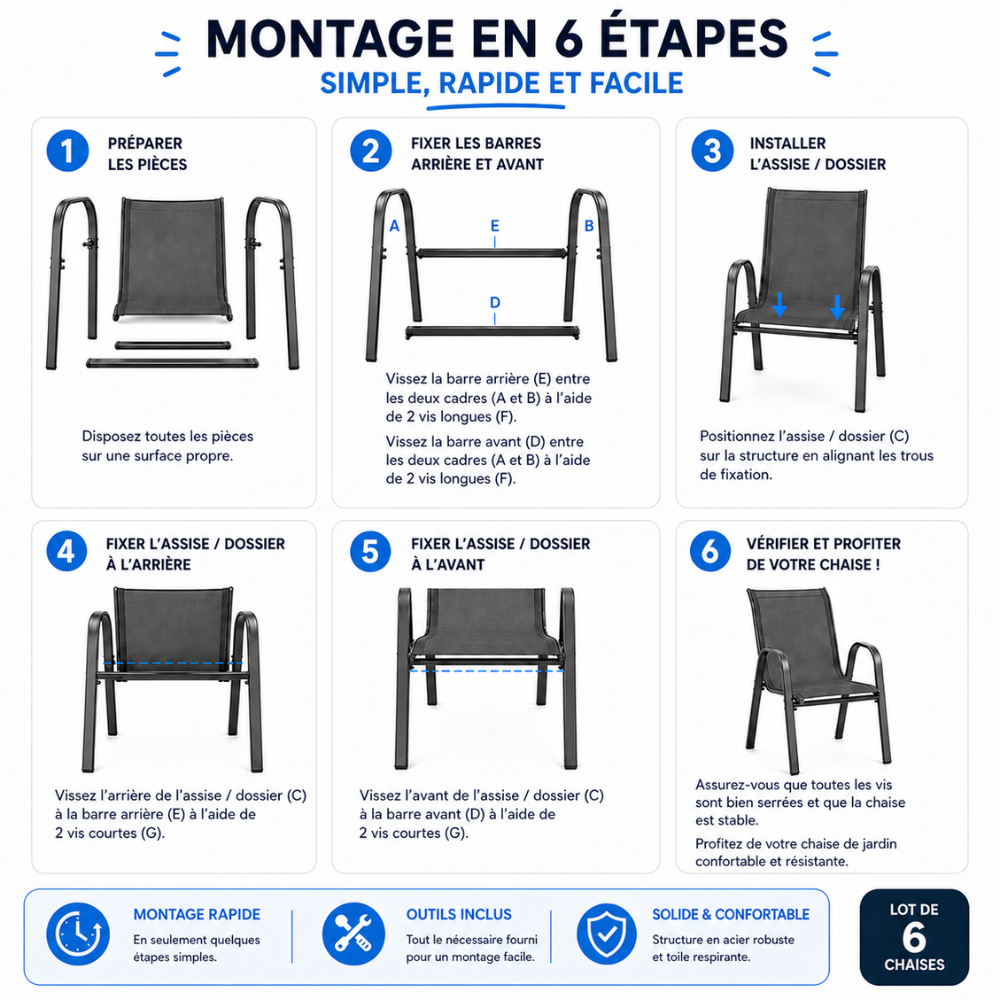 MONTAGE EN 6 ÉTAPES
SIMPLE, RAPIDE ET FACILE

1 PRÉPARER LES PIÈCES

Disposez toutes les pièces sur une surface propre.

2 FIXER LES BARRES ARRIÈRE ET AVANT

A
E
B
D

Vissez la barre arrière (E) entre les deux cadres (A et B) à l'aide de 2 vis longues (F).

Vissez la barre avant (D) entre les deux cadres (A et B) à l'aide de 2 vis longues (F).

3 INSTALLER L'ASSISE / DOSSIER

Positionnez l'assise / dossier (C) sur la structure en alignant les trous de fixation.

4 FIXER L'ASSISE / DOSSIER À L'ARRIÈRE

Vissez l'arrière de l'assise / dossier (C) à la barre arrière (E) à l'aide de 2 vis courtes (G).

5 FIXER L'ASSISE / DOSSIER À L'AVANT

Vissez l'avant de l'assise / dossier (C) à la barre avant (D) à l'aide de 2 vis courtes (G).

6 VÉRIFIER ET PROFITER DE VOTRE CHAISE !

Assurez-vous que toutes les vis sont bien serrées et que la chaise est stable.

Profitez de votre chaise de jardin confortable et résistante.

MONTAGE RAPIDE
En seulement quelques étapes simples.

OUTILS INCLUS
Tout le nécessaire fourni pour un montage facile.

SOLIDE & CONFORTABLE
Structure en acier robuste et toile respirante.

LOT DE
6
CHAISES