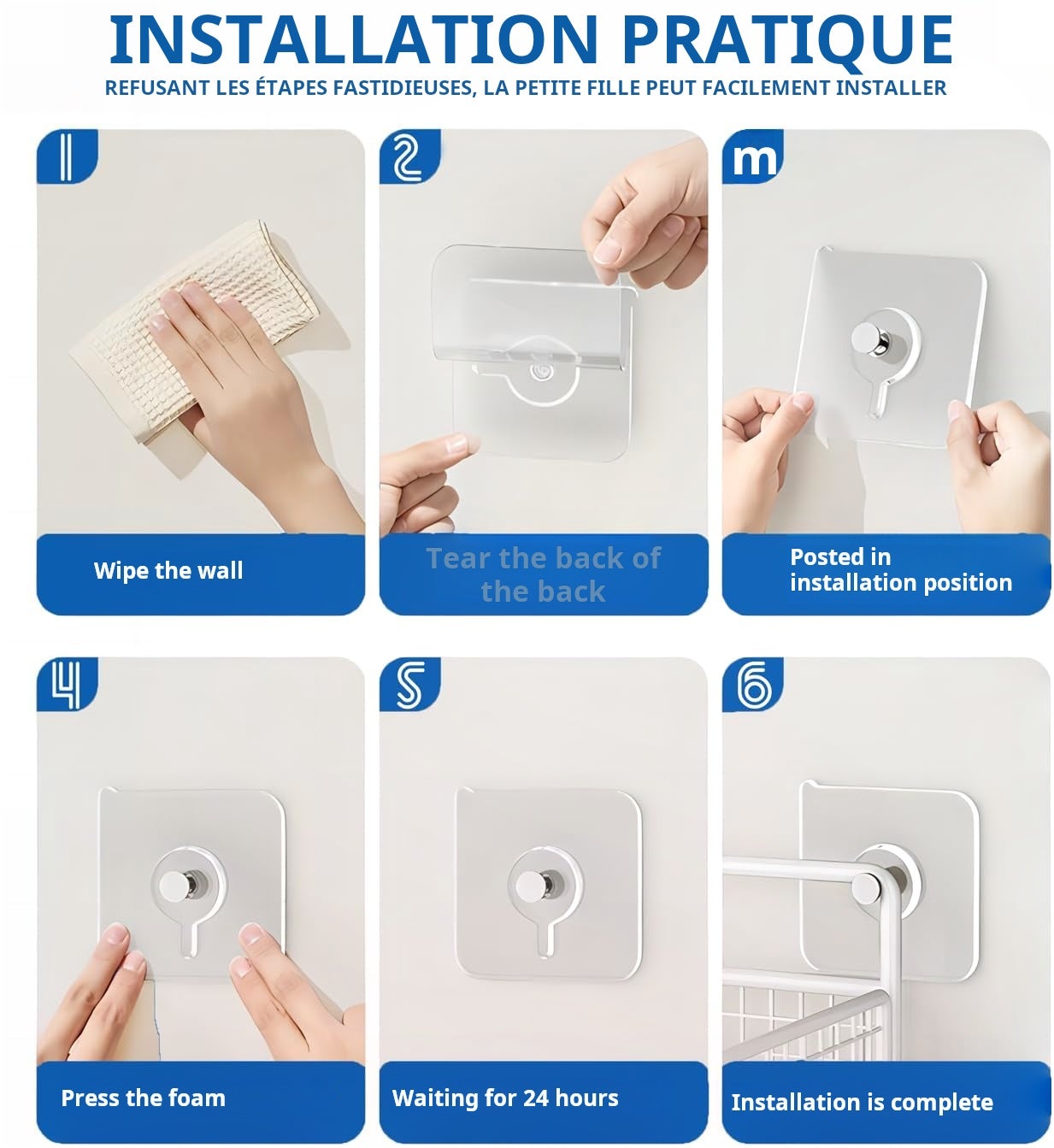 INSTALLATION PRATIQUE

REFUSANT LES ÉTAPES FASTIDIEUSES, LA PETITE FILLE PEUT FACILEMENT INSTALLER

1

Wipe the wall

2

Tear the back of the back

m

Posted in installation position

4

Press the foam

5

Waiting for 24 hours

6

Installation is complete