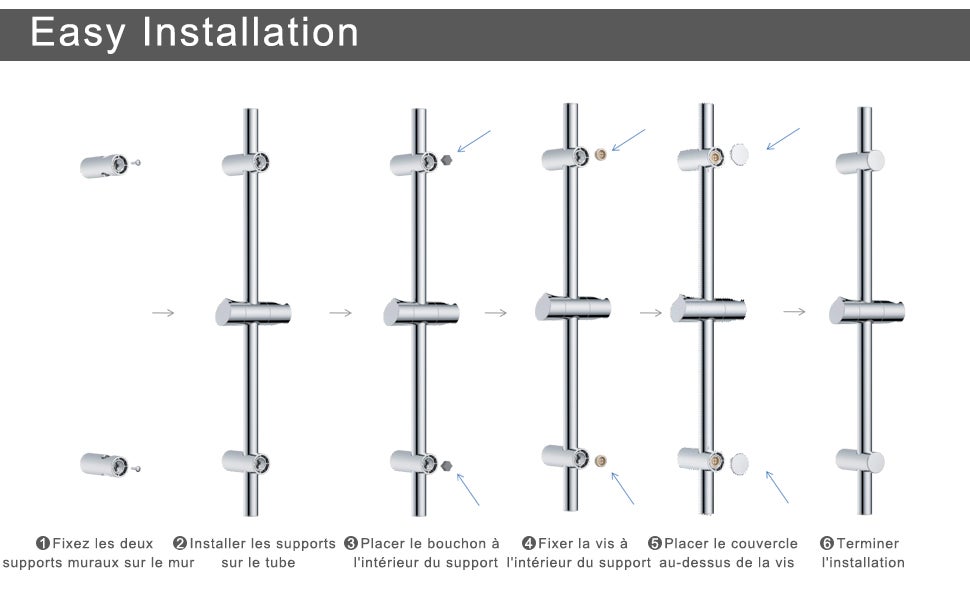 Easy Installation

❶Fixez les deux supports muraux sur le mur

❷Installer les supports sur le tube

❸Placer le bouchon à l'intérieur du support

❹Fixer la vis à l'intérieur du support

❺Placer le couvercle au-dessus de la vis

❻Terminer l'installation