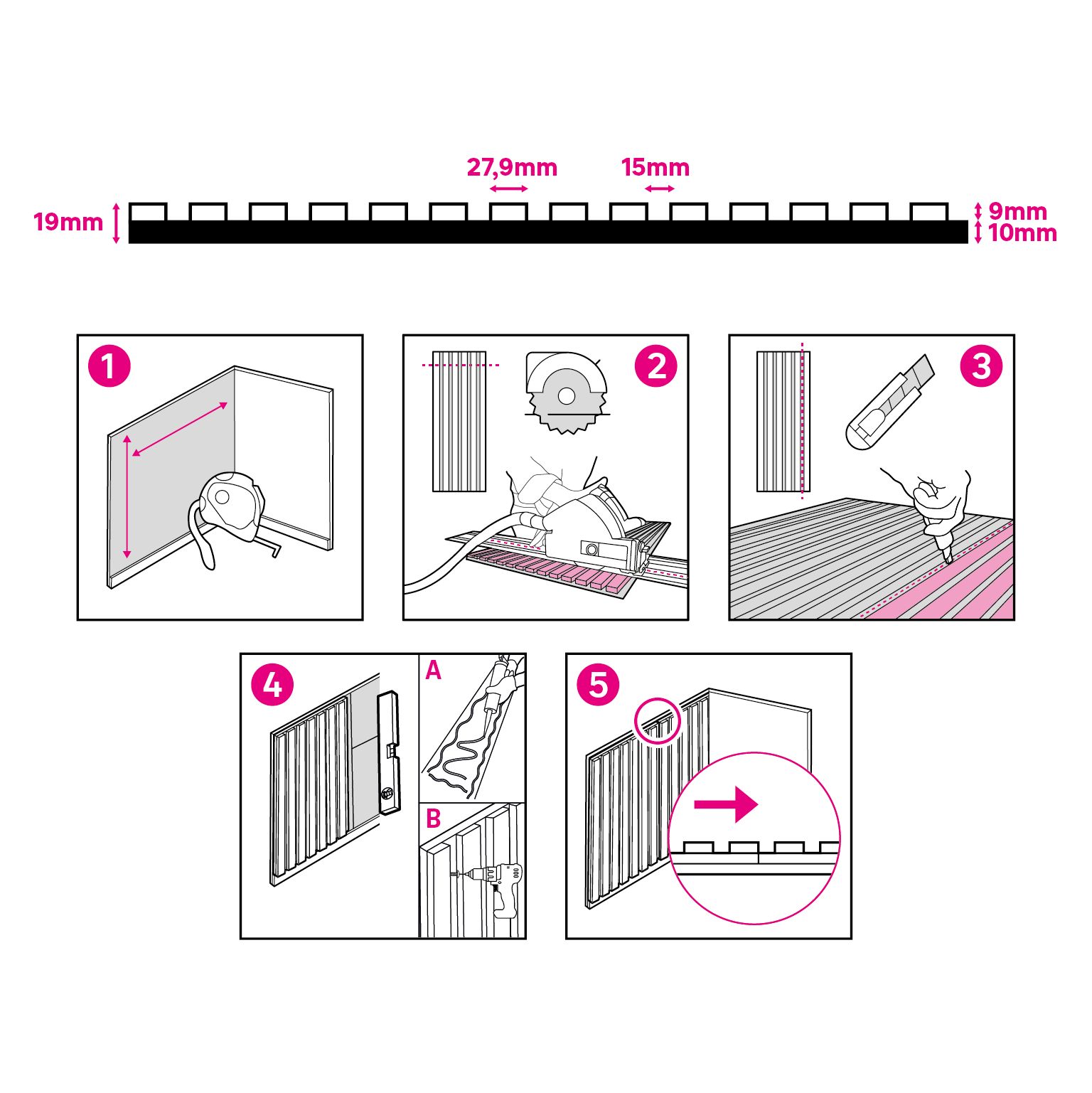 27,9mm
15mm
19mm
9mm
10mm

1

2

3

4

A

B

5