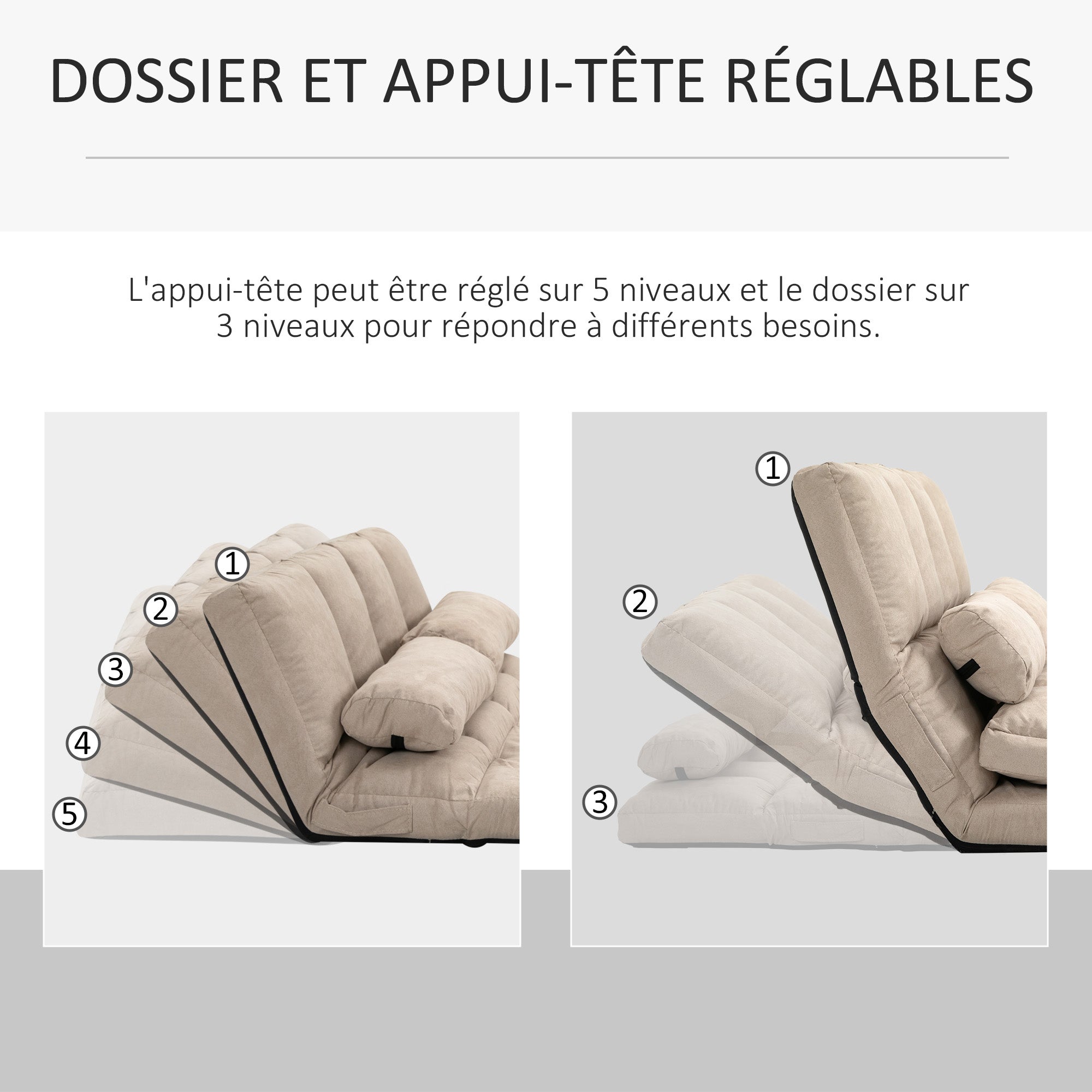 DOSSIER ET APPUI-TÊTE RÉGLABLES

L'appui-tête peut être réglé sur 5 niveaux et le dossier sur 3 niveaux pour répondre à différents besoins.

1
2
3
4
5

1
2
3