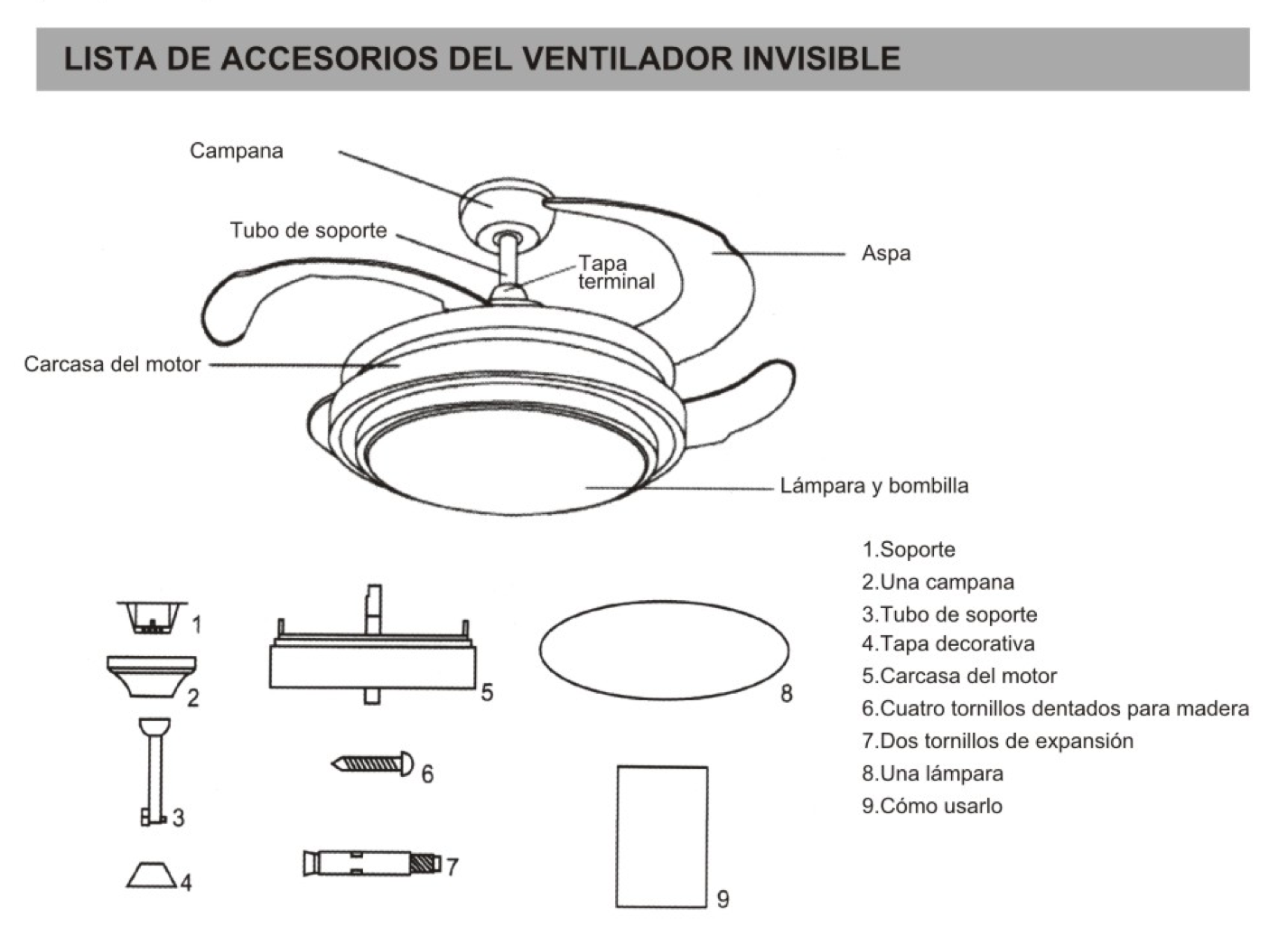 LISTA DE ACCESORIOS DEL VENTILADOR INVISIBLE

Campana
Tubo de soporte
Tapa terminal
Aspa
Carcasa del motor
Lámpara y bombilla

1
2
3
4
5
6
7
8
9

1.Soporte
2.Una campana
3.Tubo de soporte
4.Tapa decorativa
5.Carcasa del motor
6.Cuatro tornillos dentados para madera
7.Dos tornillos de expansión
8.Una lámpara
9.Cómo usarlo