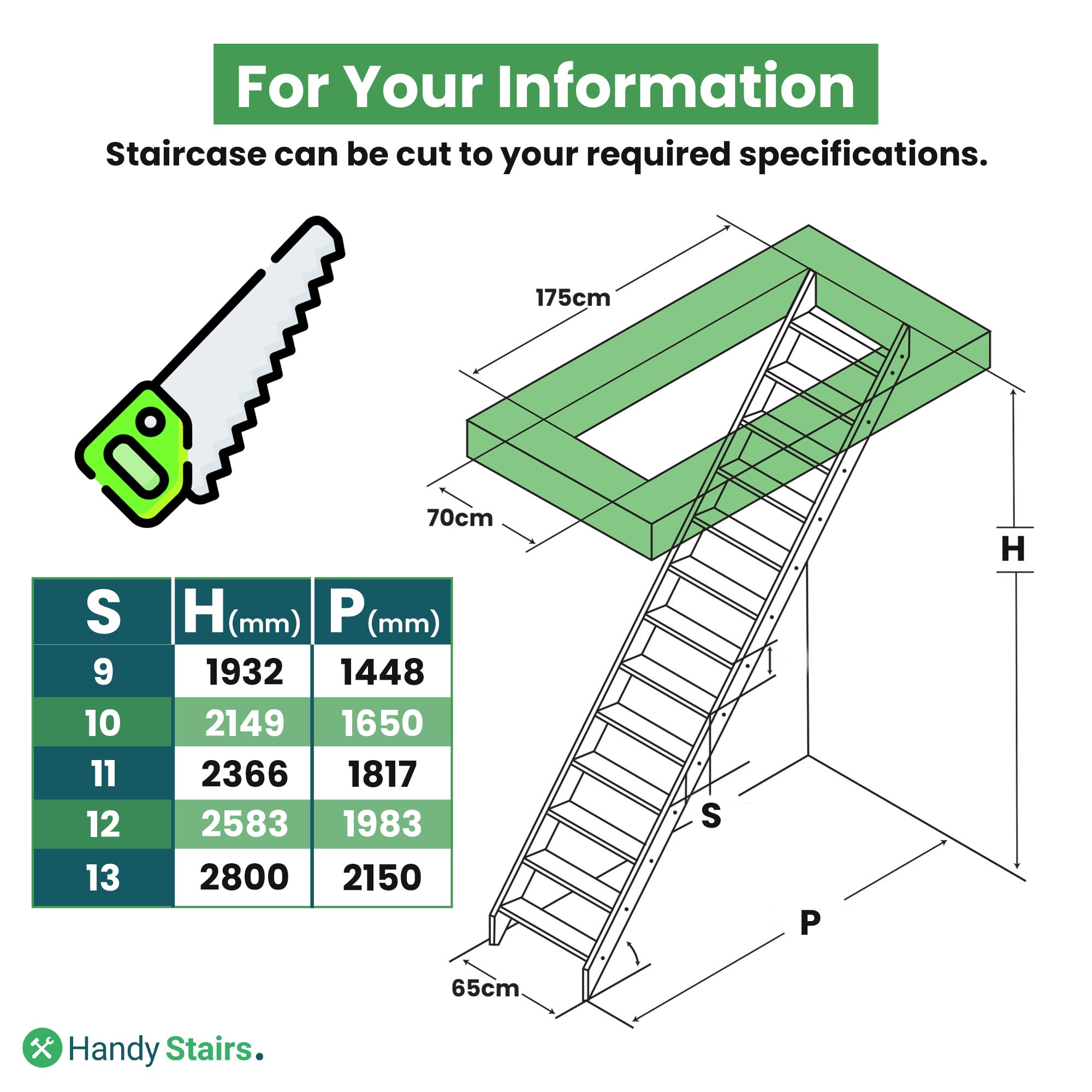 For Your Information

Staircase can be cut to your required specifications.

175cm

70cm

H

S

P

65cm

| S | H(mm) | P(mm) |
|---|---|---|
| 9 | 1932 | 1448 |
| 10 | 2149 | 1650 |
| 11 | 2366 | 1817 |
| 12 | 2583 | 1983 |
| 13 | 2800 | 2150 |

Handy Stairs.