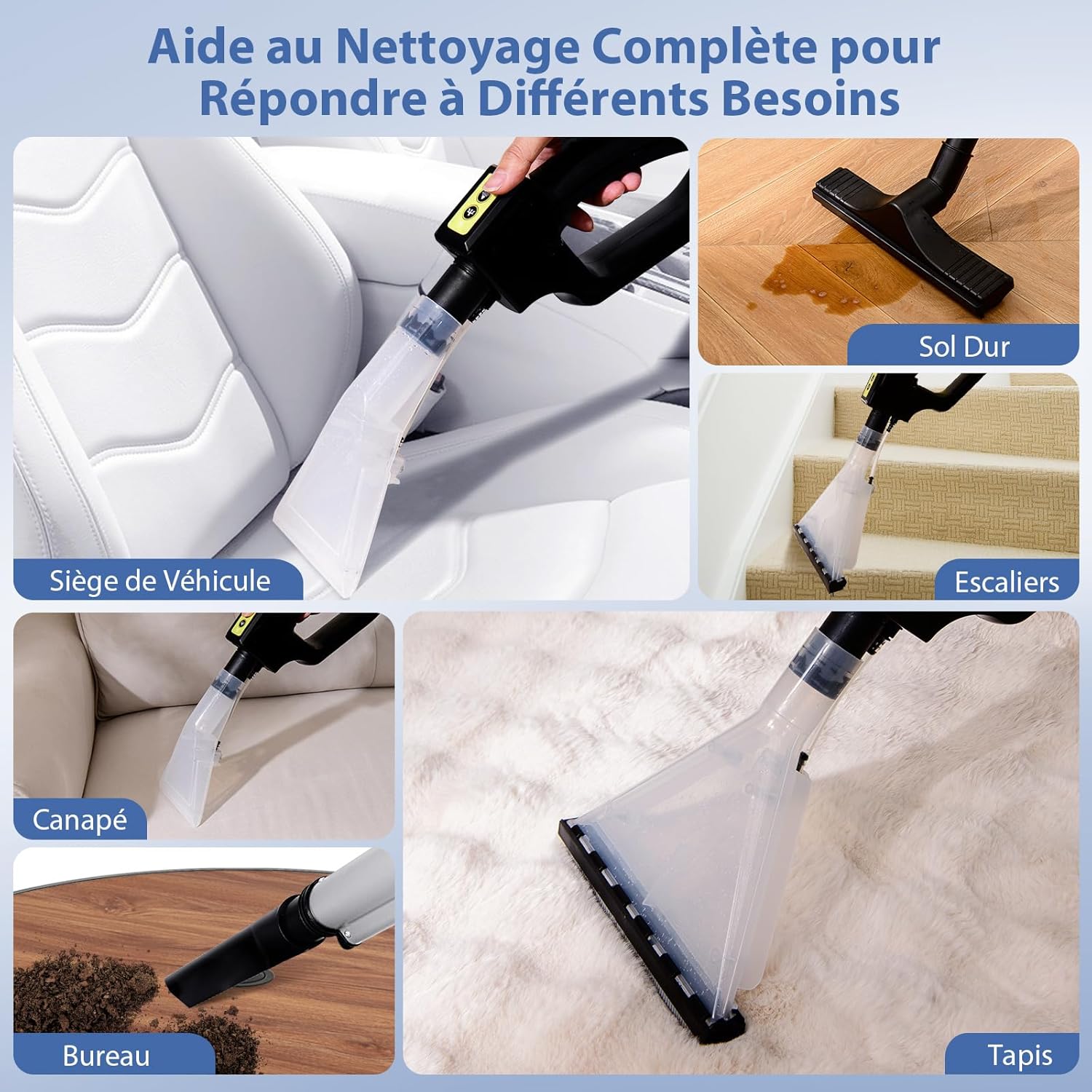 Aide au Nettoyage Complète pour Répondre à Différents Besoins

Siège de Véhicule

Sol Dur

Escaliers

Canapé

Bureau

Tapis