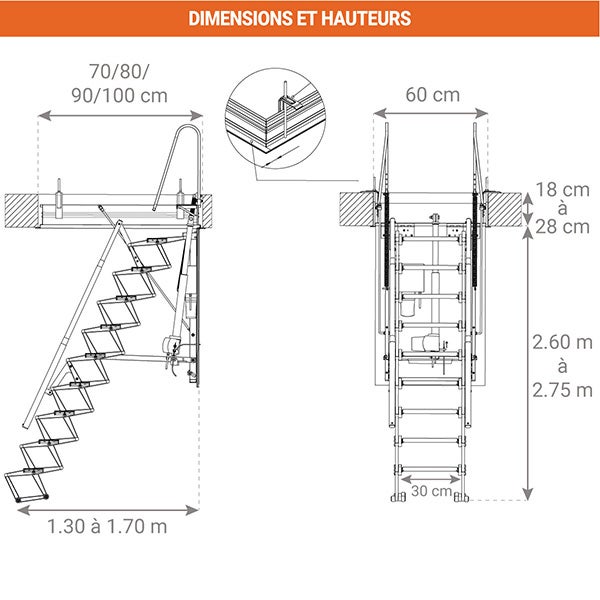 DIMENSIONS ET HAUTEURS

70/80/
90/100 cm

1.30 à 1.70 m

60 cm

18 cm
à
28 cm

2.60 m
à
2.75 m

30 cm