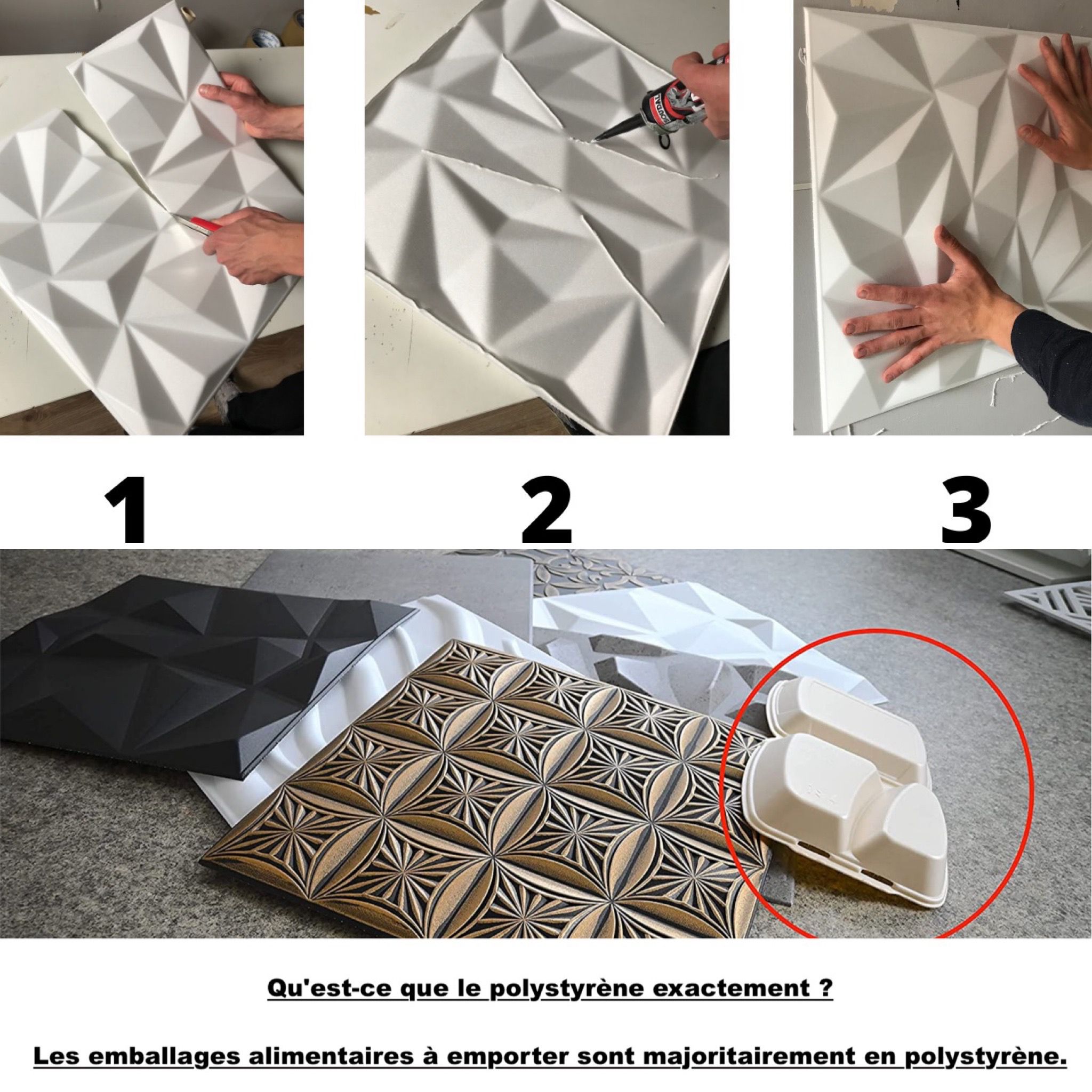 1

2

3

Qu'est-ce que le polystyrène exactement ?

Les emballages alimentaires à emporter sont majoritairement en polystyrène.