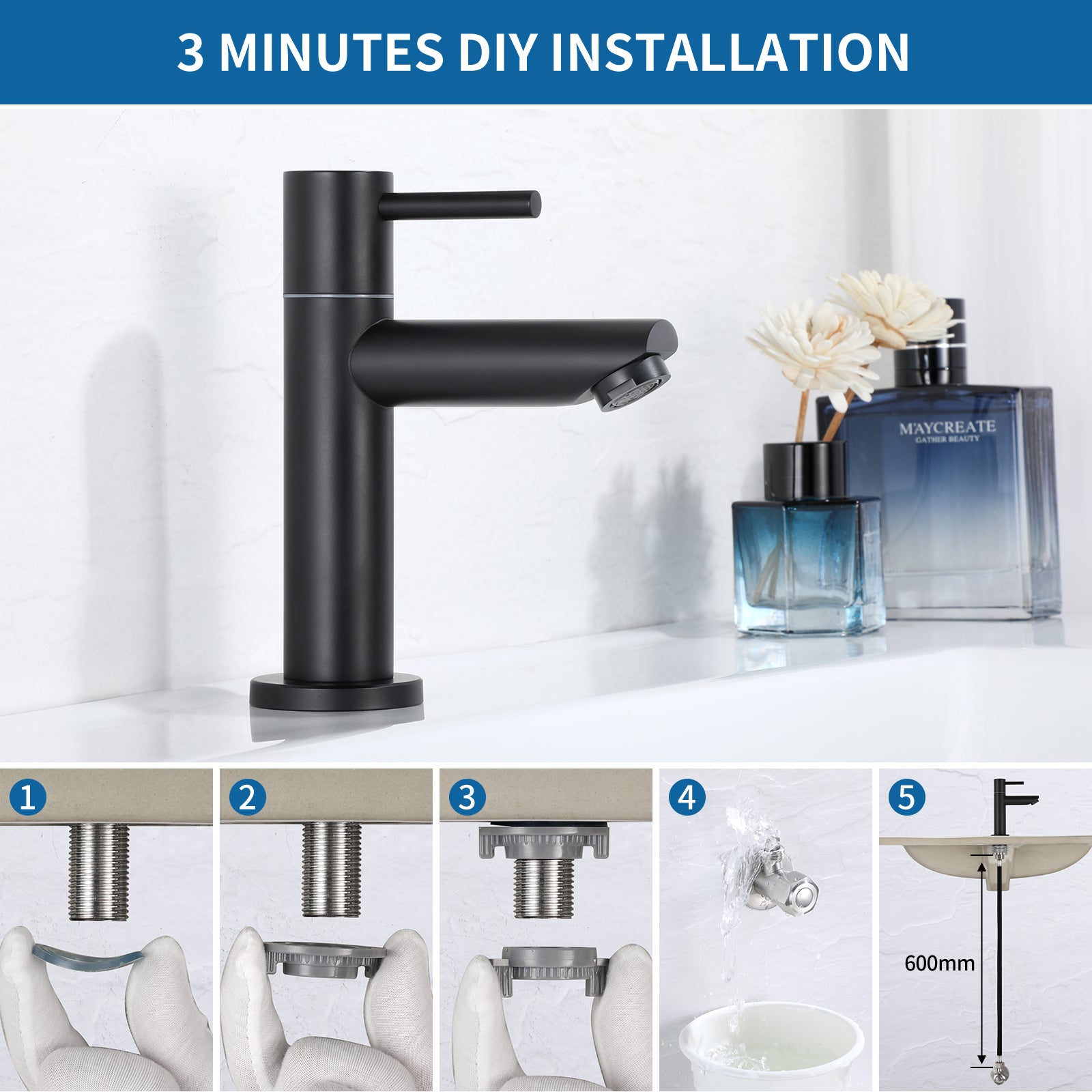 3 MINUTES DIY INSTALLATION

MAYCREATE
GATHER BEAUTY

1

2

3

4

5

600mm