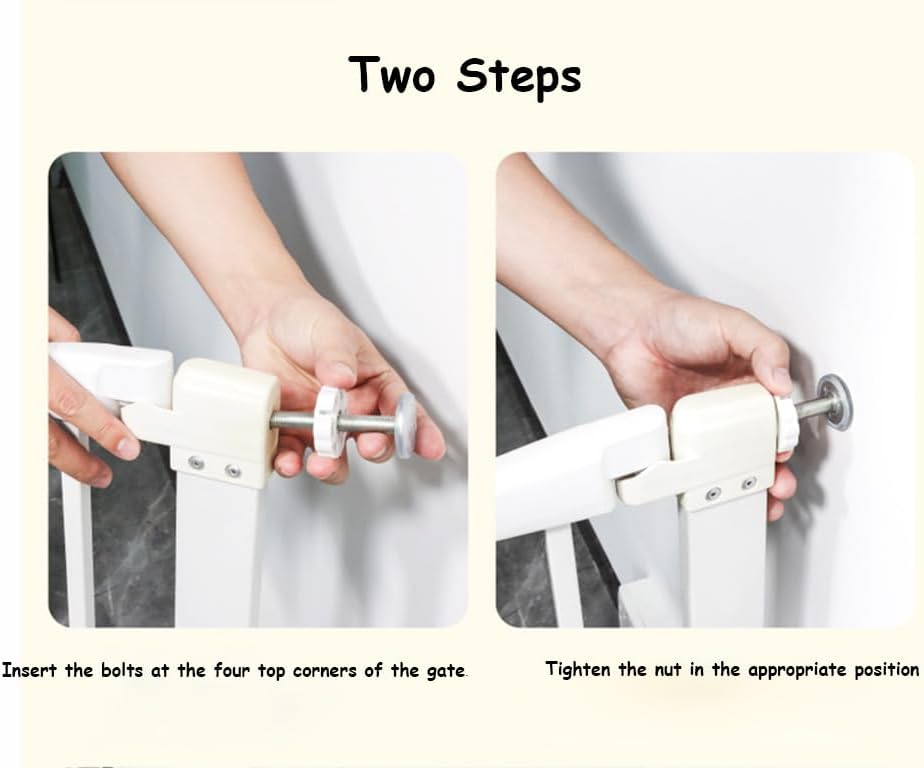 Two Steps

Insert the bolts at the four top corners of the gate.

Tighten the nut in the appropriate position