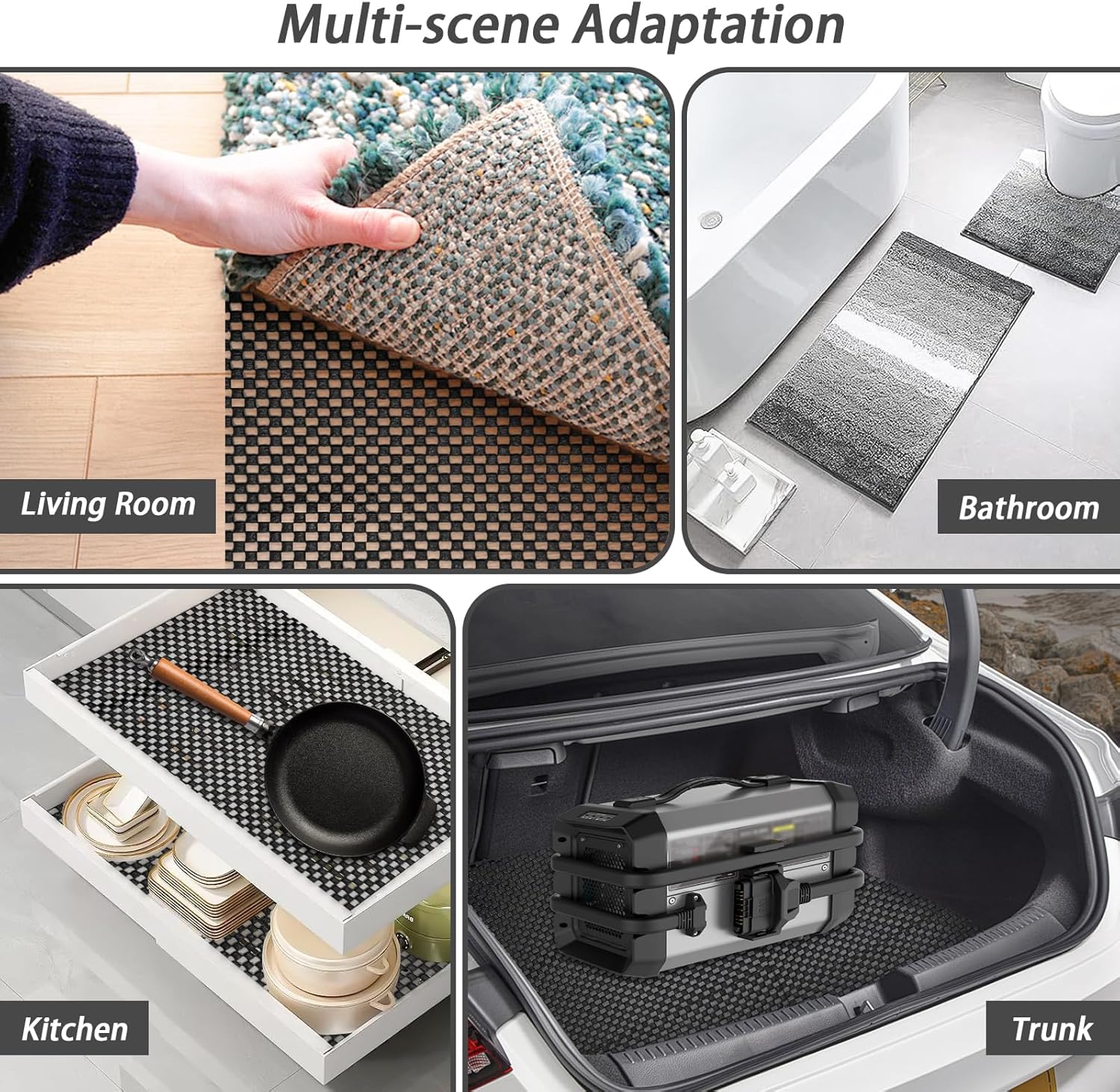 Multi-scene Adaptation

Living Room

Bathroom

Kitchen

Trunk