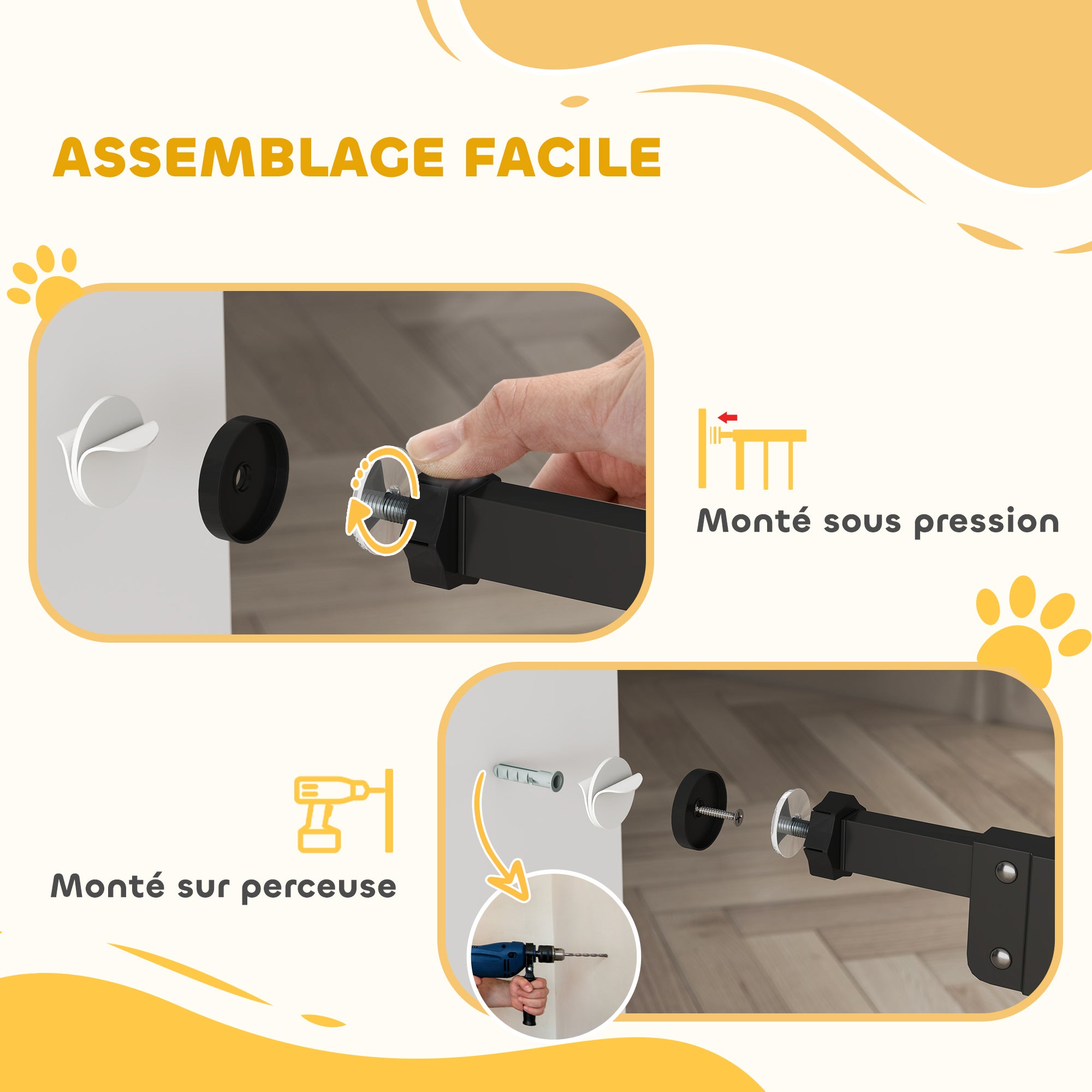 ASSEMBLAGE FACILE

Monté sous pression

Monté sur perceuse