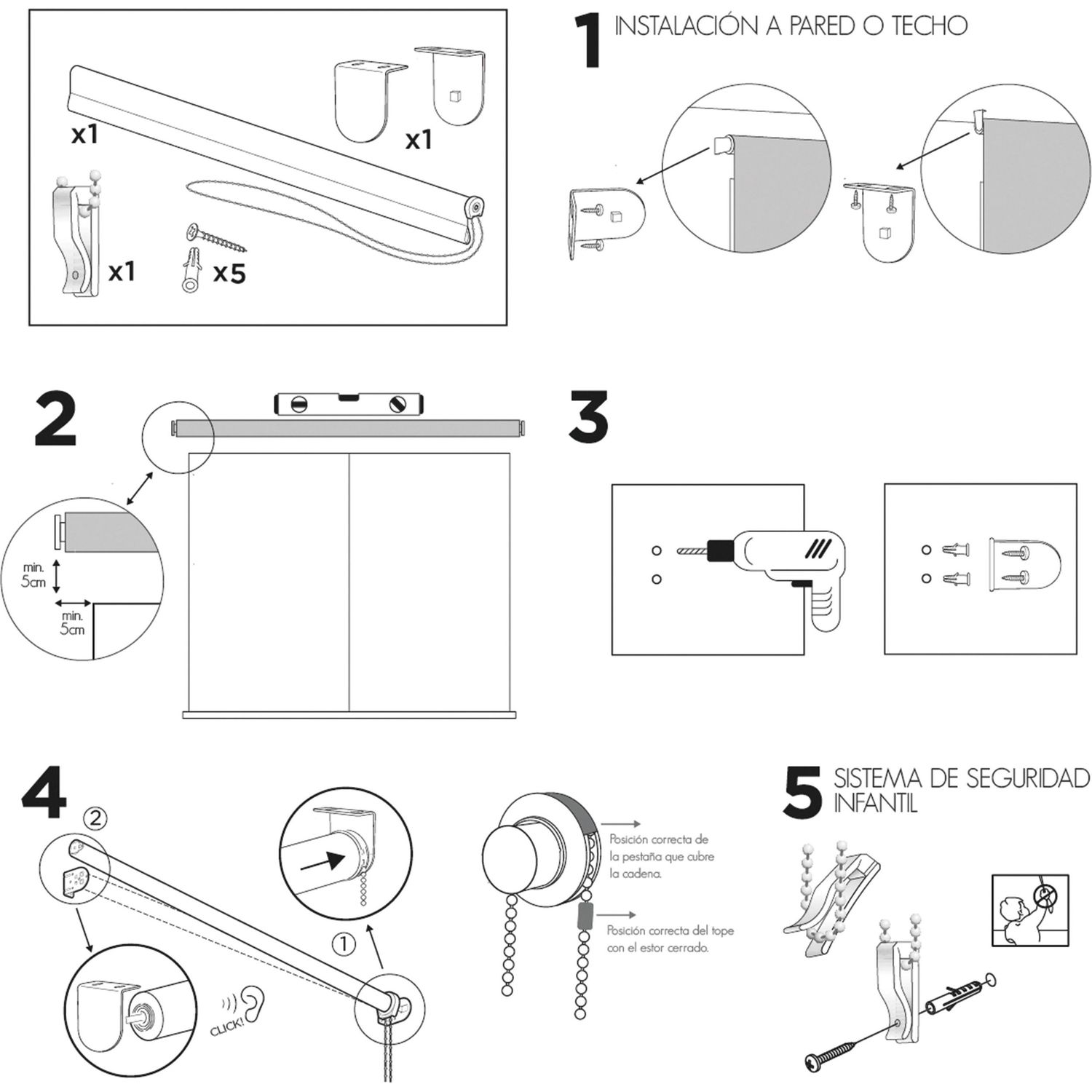 x1

x1

x1

x5

1 INSTALACIÓN A PARED O TECHO

2

min. 5cm

min. 5cm

3

4

②

①

CLICK!

Posición correcta de la pestaña que cubre la cadena.

Posición correcta del tope con el estor cerrado.

5 SISTEMA DE SEGURIDAD INFANTIL