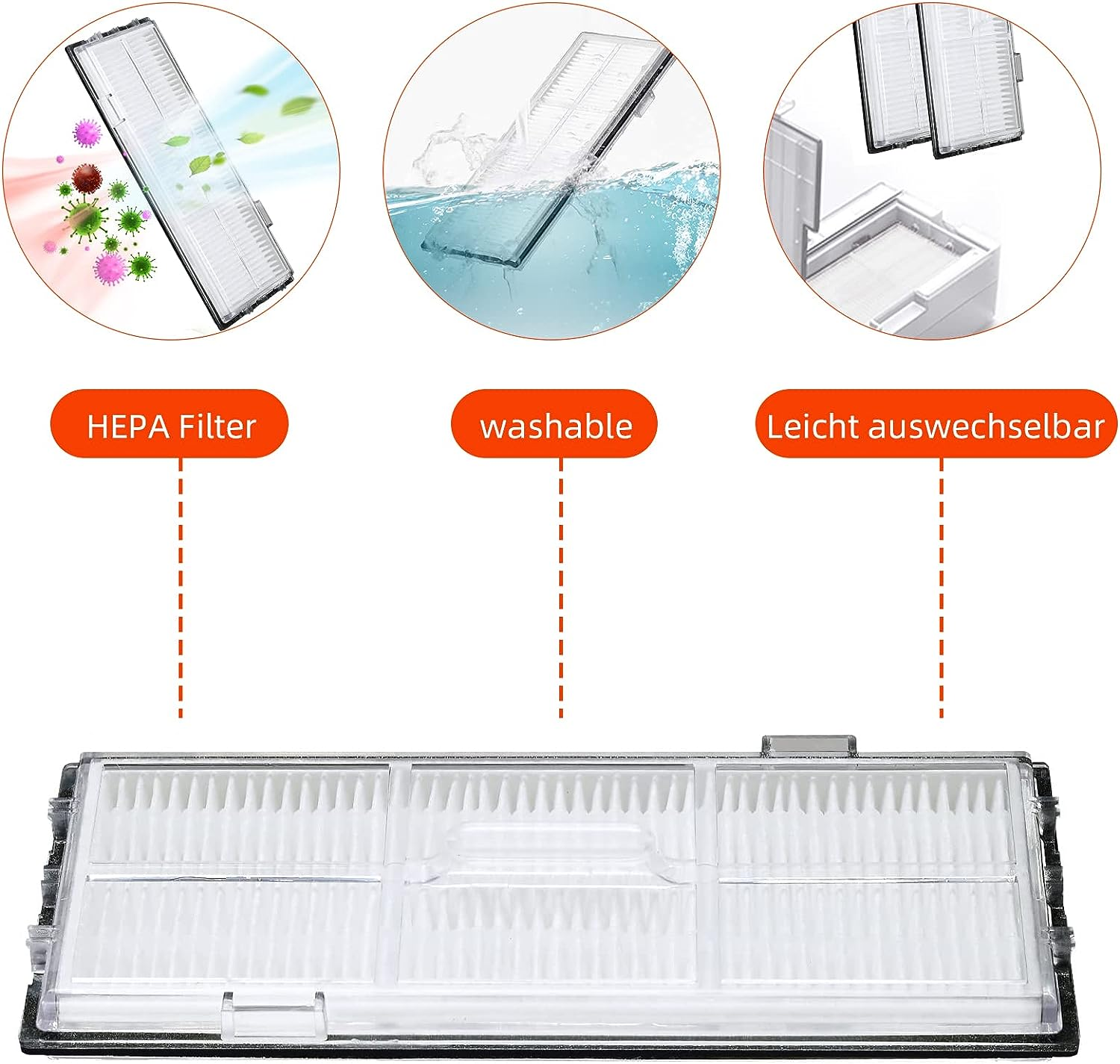 HEPA Filter

washable

Leicht auswechselbar