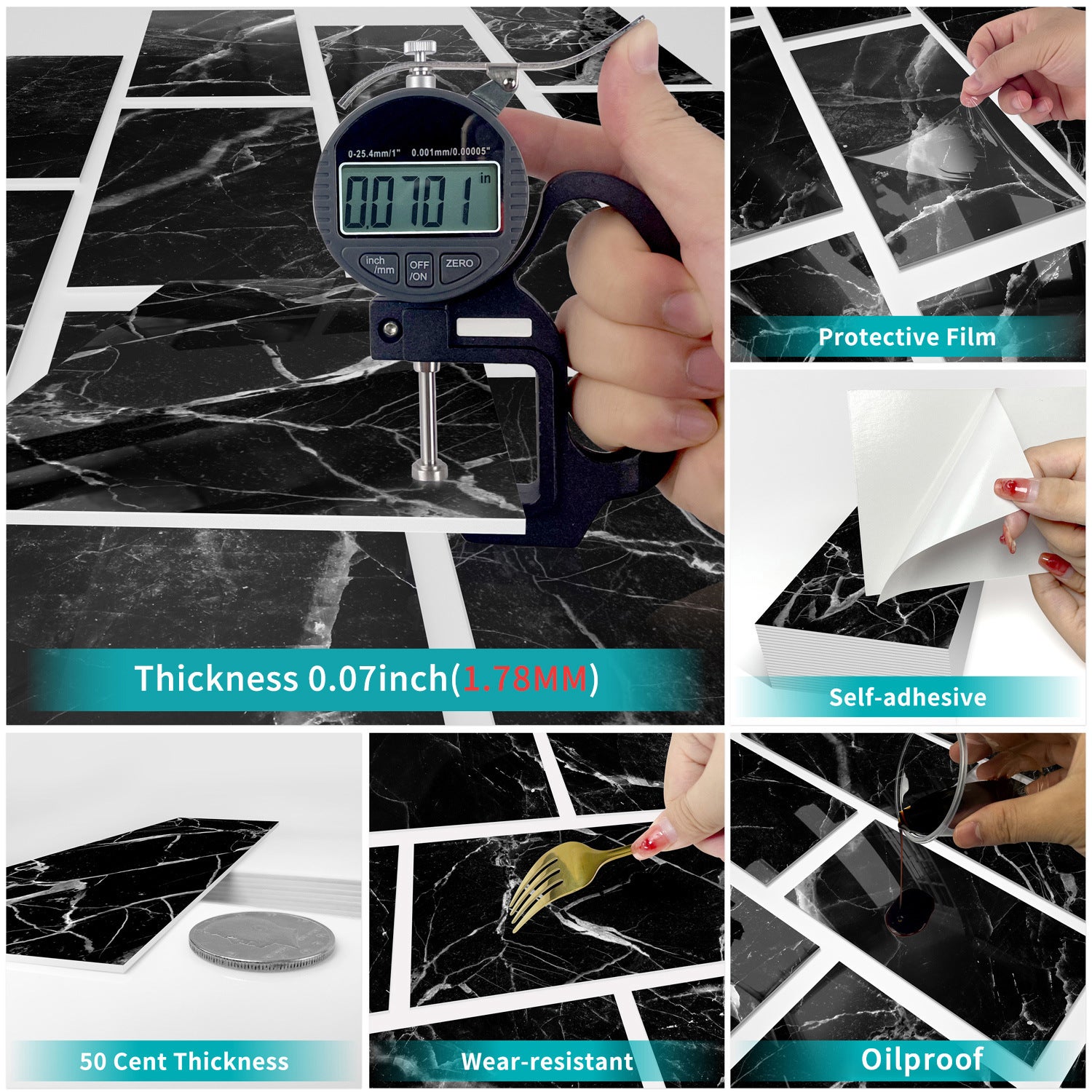 0-25.4mm/1" 0.001mm/0.00005"

0.0701 in

inch /mm

OFF /ON

ZERO

Thickness 0.07inch(1.78MM)

Protective Film

Self-adhesive

50 Cent Thickness

Wear-resistant

Oilproof