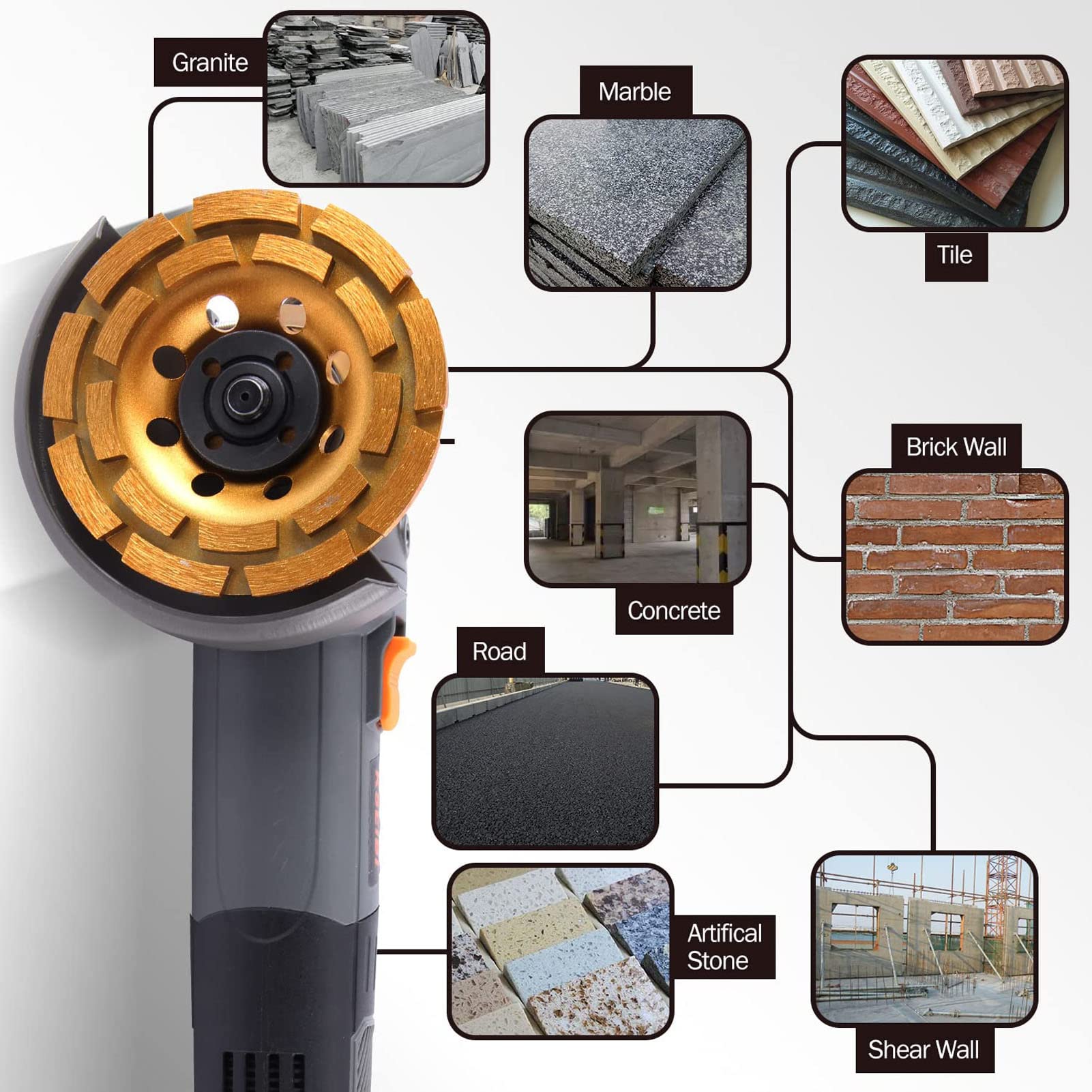 Granite

Marble

Tile

Brick Wall

Concrete

Road

Artifical Stone

Shear Wall