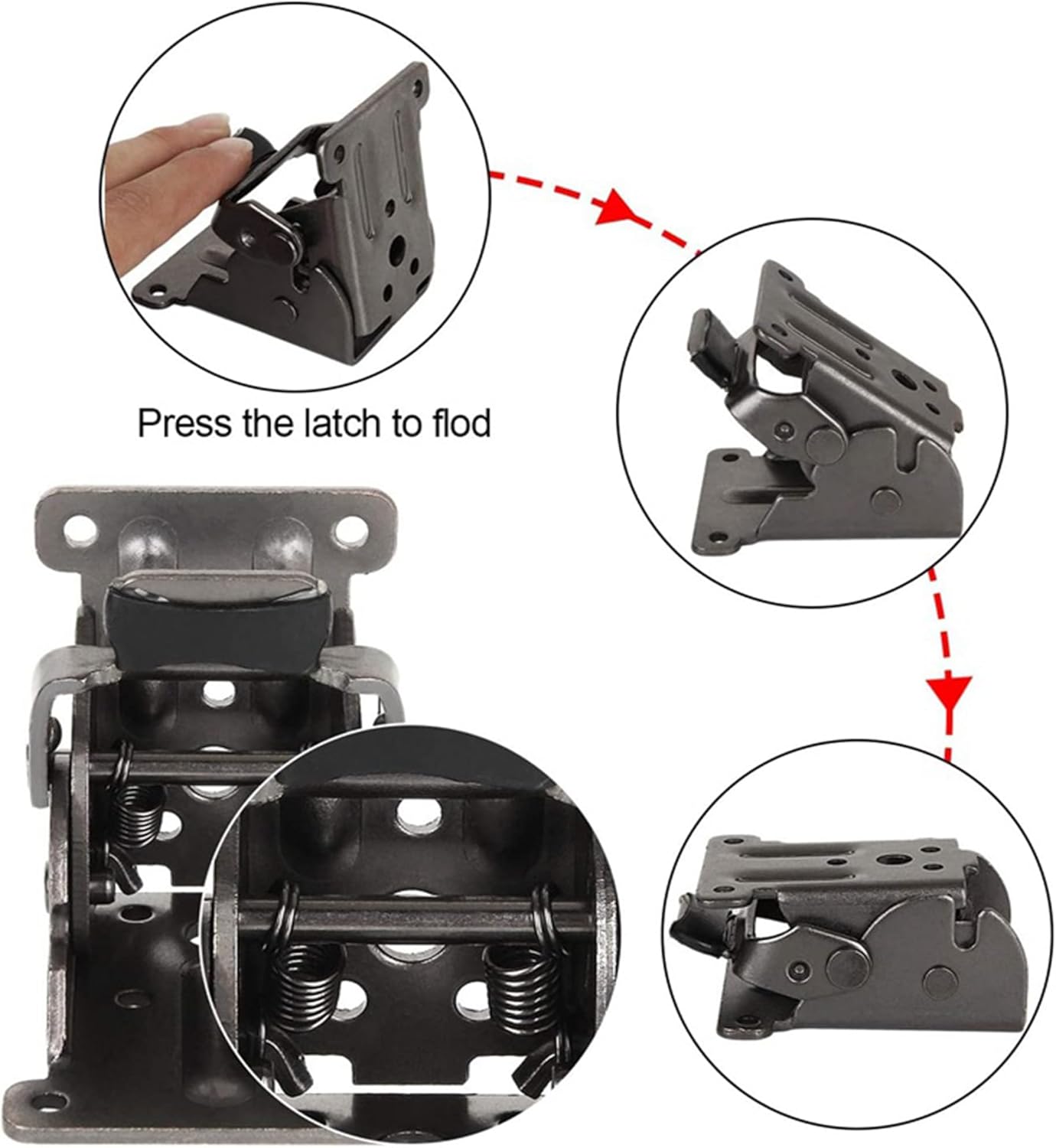 Press the latch to flod