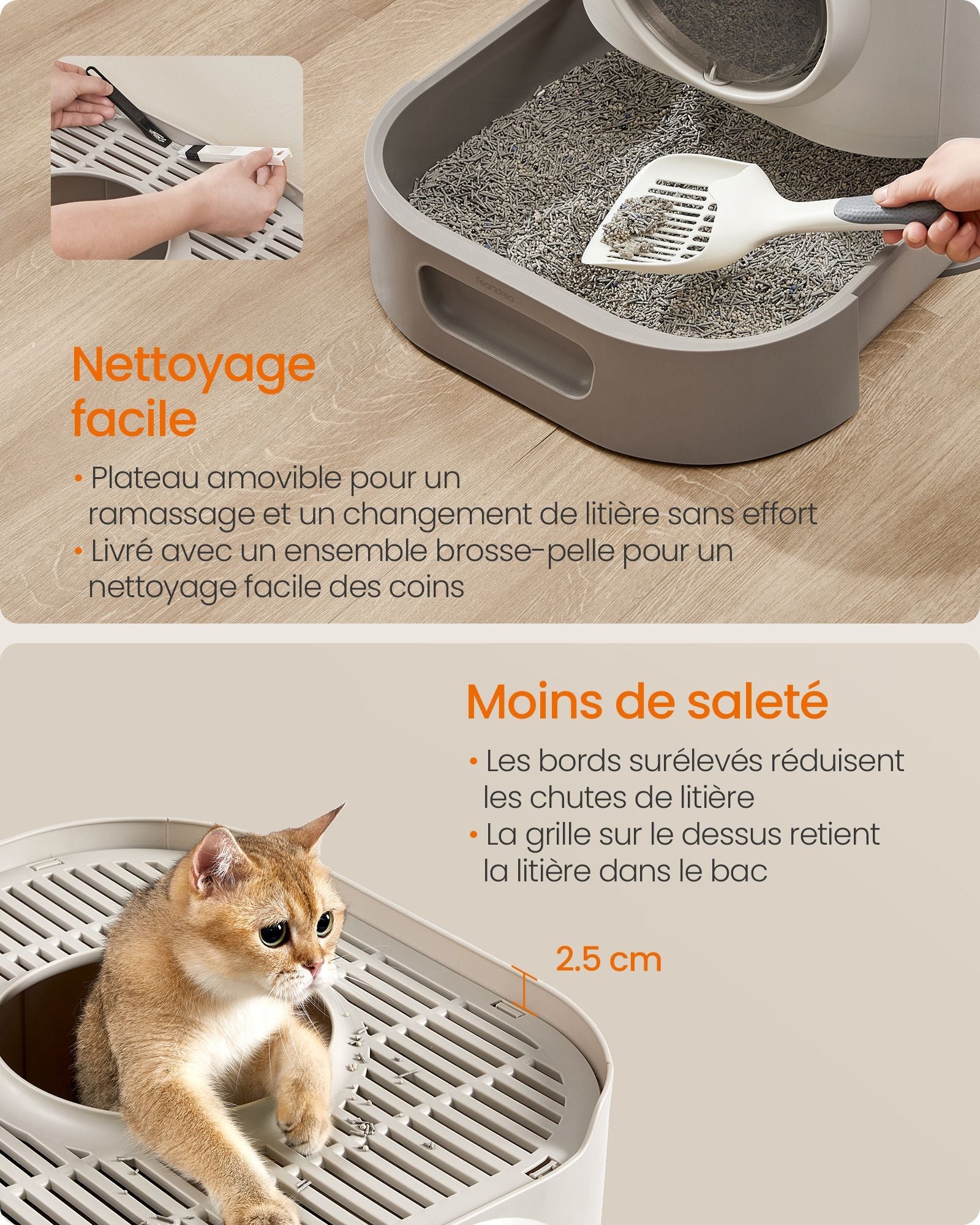 feandrea

Nettoyage facile

• Plateau amovible pour un ramassage et un changement de litière sans effort
• Livré avec un ensemble brosse-pelle pour un nettoyage facile des coins

Moins de saleté

• Les bords surélevés réduisent les chutes de litière
• La grille sur le dessus retient la litière dans le bac

2.5 cm