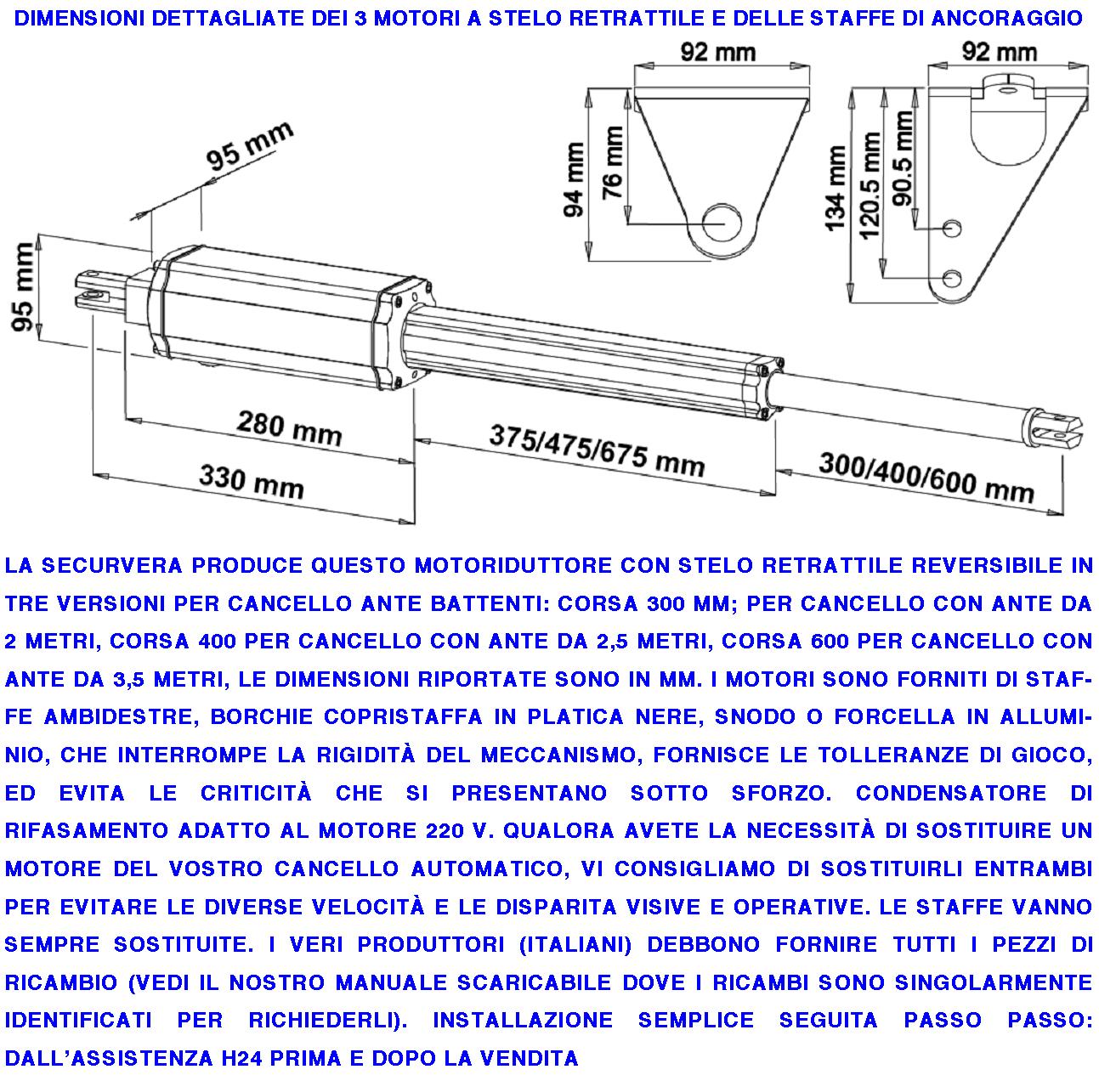 DIMENSIONI DETTAGLIATE DEI 3 MOTORI A STELO RETRATTILE E DELLE STAFFE DI ANCORAGGIO

92 mm
94 mm
76 mm

92 mm
134 mm
120.5 mm
90.5 mm

95 mm
95 mm
280 mm
330 mm
375/475/675 mm
300/400/600 mm

LA SECURVERA PRODUCE QUESTO MOTORIDUTTORE CON STELO RETRATTILE REVERSIBILE IN TRE VERSIONI PER CANCELLO ANTE BATTENTI: CORSA 300 MM; PER CANCELLO CON ANTE DA 2 METRI, CORSA 400 PER CANCELLO CON ANTE DA 2,5 METRI, CORSA 600 PER CANCELLO CON ANTE DA 3,5 METRI, LE DIMENSIONI RIPORTATE SONO IN MM. I MOTORI SONO FORNITI DI STAFFE AMBIDESTRE, BORCHIE COPRISTAFFA IN PLATICA NERE, SNODO O FORCELLA IN ALLUMINIO, CHE INTERROMPE LA RIGIDITÀ DEL MECCANISMO, FORNISCE LE TOLLERANZE DI GIOCO, ED EVITA LE CRITICITÀ CHE SI PRESENTANO SOTTO SFORZO. CONDENSATORE DI RIFASAMENTO ADATTO AL MOTORE 220 V. QUALORA AVETE LA NECESSITÀ DI SOSTITUIRE UN MOTORE DEL VOSTRO CANCELLO AUTOMATICO, VI CONSIGLIAMO DI SOSTITUIRLI ENTRAMBI PER EVITARE LE DIVERSE VELOCITÀ E LE DISPARITA VISIVE E OPERATIVE. LE STAFFE VANNO SEMPRE SOSTITUITE. I VERI PRODUTTORI (ITALIANI) DEBBONO FORNIRE TUTTI I PEZZI DI RICAMBIO (VEDI IL NOSTRO MANUALE SCARICABILE DOVE I RICAMBI SONO SINGOLARMENTE IDENTIFICATI PER RICHIEDERLI). INSTALLAZIONE SEMPLICE SEGUITA PASSO PASSO: DALL'ASSISTENZA H24 PRIMA E DOPO LA VENDITA