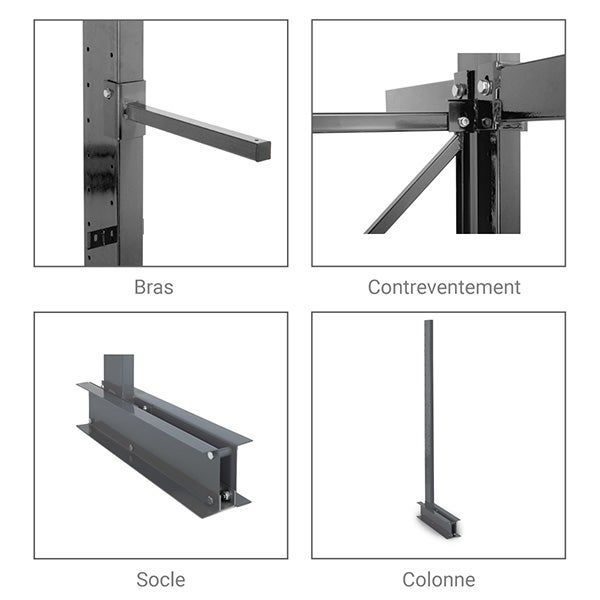 Bras

Contreventement

Socle

Colonne