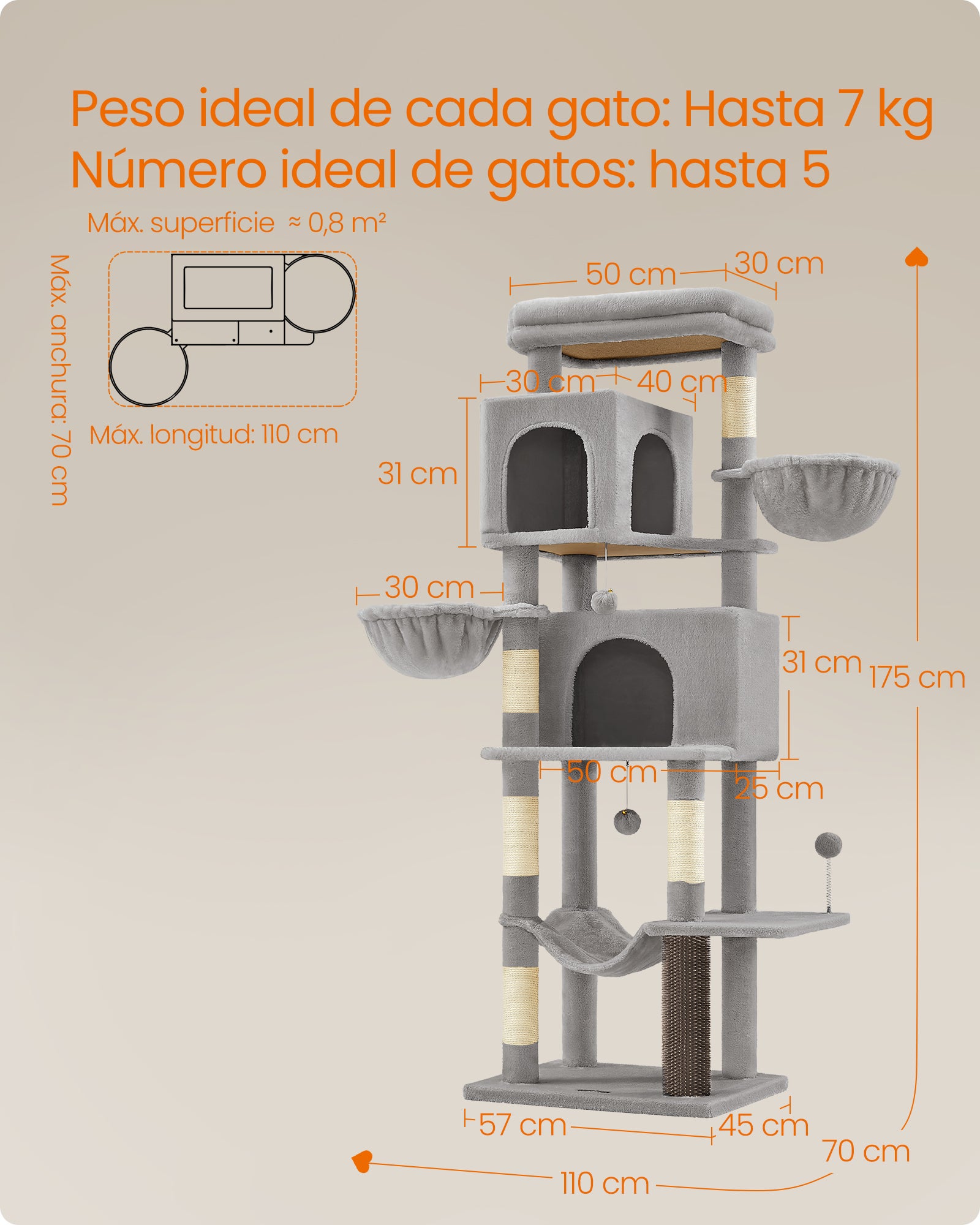 Peso ideal de cada gato: Hasta 7 kg
Número ideal de gatos: hasta 5

Máx. superficie ≈ 0,8 m²

Máx. anchura: 70 cm

Máx. longitud: 110 cm

50 cm
30 cm
30 cm
40 cm
31 cm
30 cm
31 cm
175 cm
50 cm
25 cm
57 cm
45 cm
70 cm
110 cm