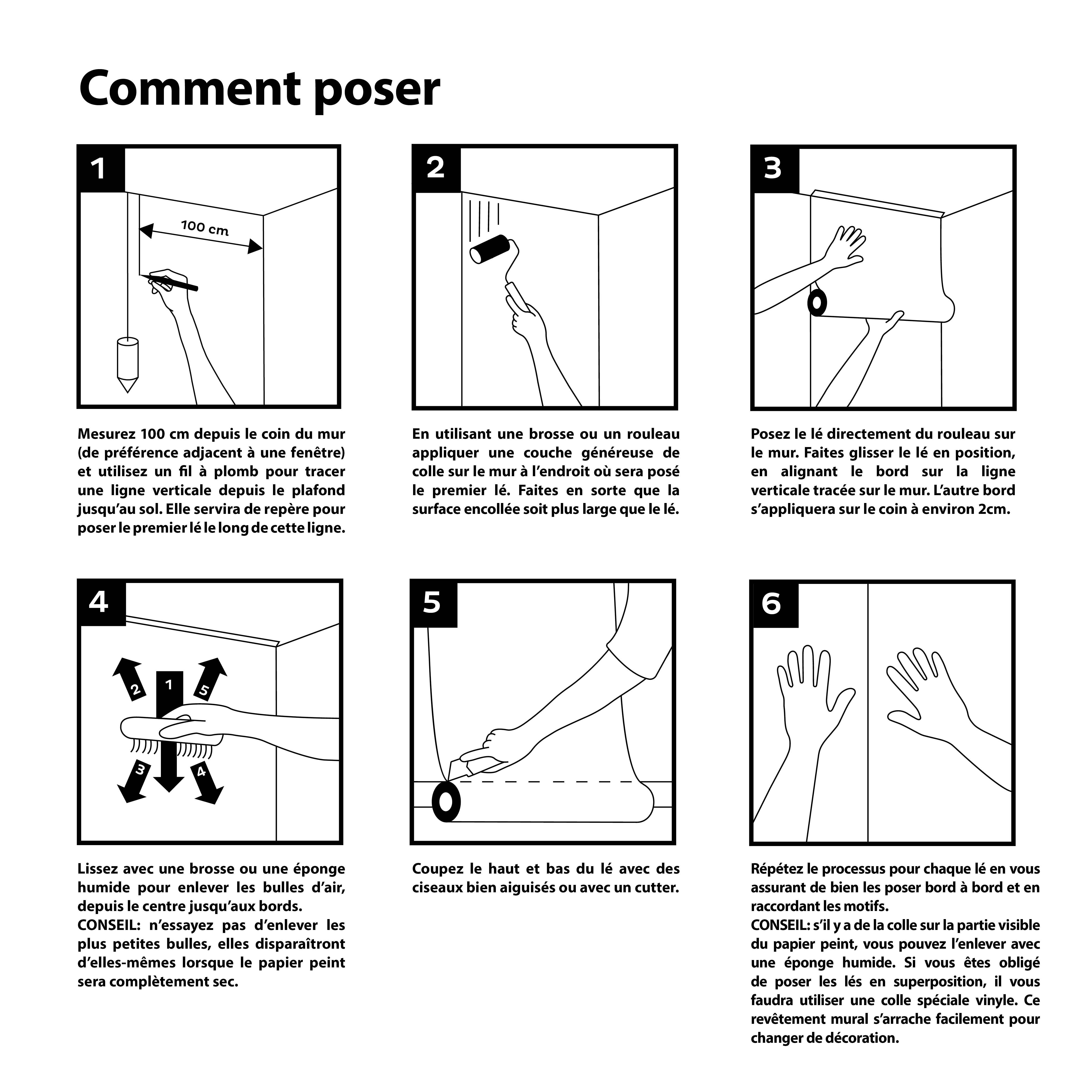 Comment poser

1

100 cm

Mesurez 100 cm depuis le coin du mur (de préférence adjacent à une fenêtre) et utilisez un fil à plomb pour tracer une ligne verticale depuis le plafond jusqu'au sol. Elle servira de repère pour poser le premier lé le long de cette ligne.

2

En utilisant une brosse ou un rouleau appliquer une couche généreuse de colle sur le mur à l'endroit où sera posé le premier lé. Faites en sorte que la surface encollée soit plus large que le lé.

3

Posez le lé directement du rouleau sur le mur. Faites glisser le lé en position, en alignant le bord sur la ligne verticale tracée sur le mur. L'autre bord s'appliquera sur le coin à environ 2cm.

4

2 1 5 3 4

Lissez avec une brosse ou une éponge humide pour enlever les bulles d'air, depuis le centre jusqu'aux bords.
CONSEIL: n'essayez pas d'enlever les plus petites bulles, elles disparaîtront d'elles-mêmes lorsque le papier peint sera complètement sec.

5

Coupez le haut et bas du lé avec des ciseaux bien aiguisés ou avec un cutter.

6

Répétez le processus pour chaque lé en vous assurant de bien les poser bord à bord et en raccordant les motifs.
CONSEIL: s'il y a de la colle sur la partie visible du papier peint, vous pouvez l'enlever avec une éponge humide. Si vous êtes obligé de poser les lés en superposition, il vous faudra utiliser une colle spéciale vinyle. Ce revêtement mural s'arrache facilement pour changer de décoration.