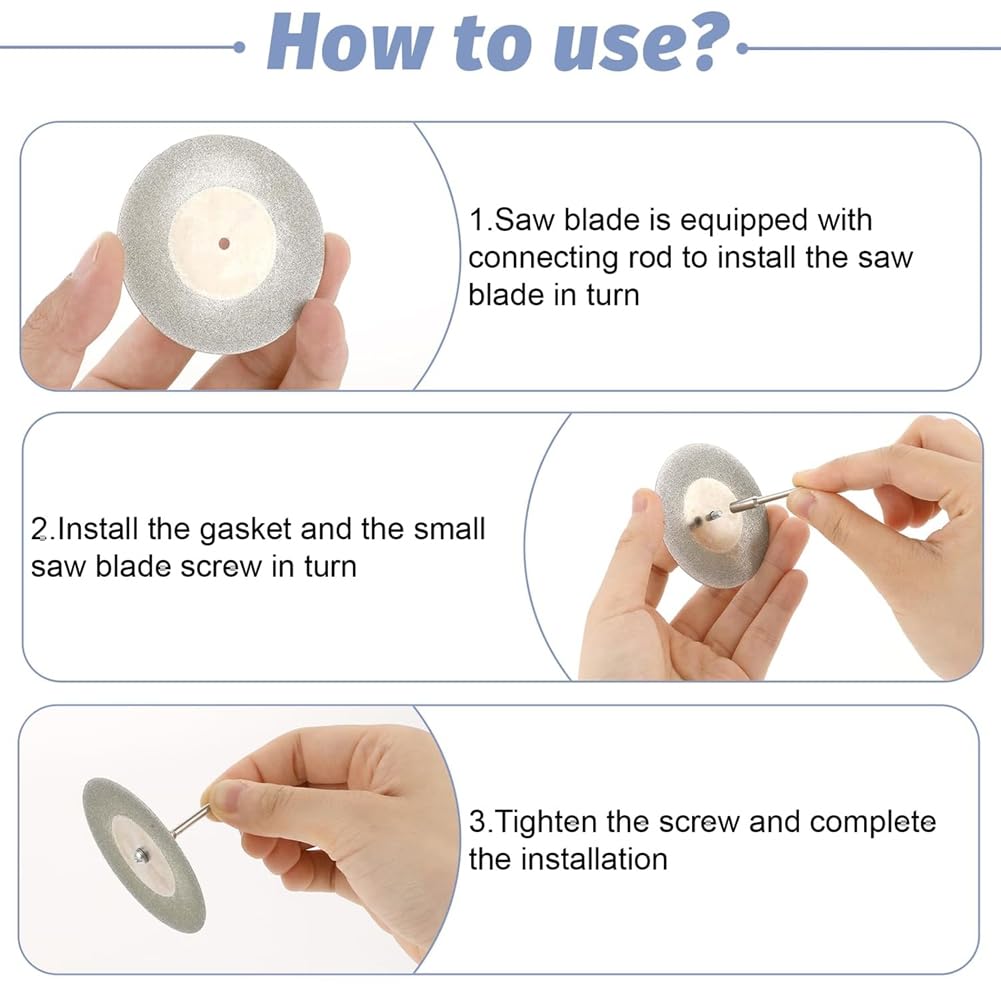 How to use?

1.Saw blade is equipped with connecting rod to install the saw blade in turn

2.Install the gasket and the small saw blade screw in turn

3.Tighten the screw and complete the installation