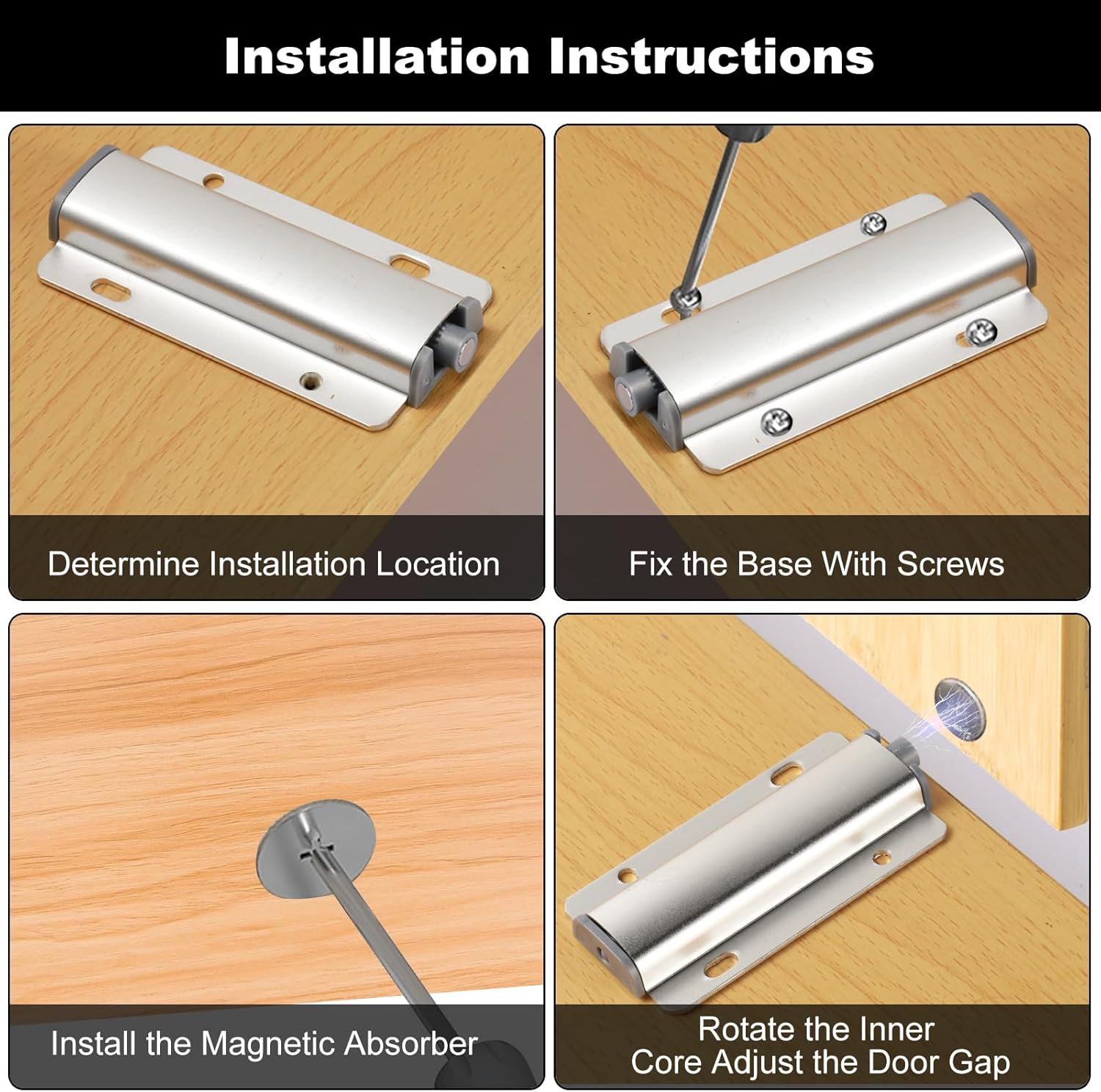 Installation Instructions

Determine Installation Location

Fix the Base With Screws

Install the Magnetic Absorber

Rotate the Inner Core Adjust the Door Gap