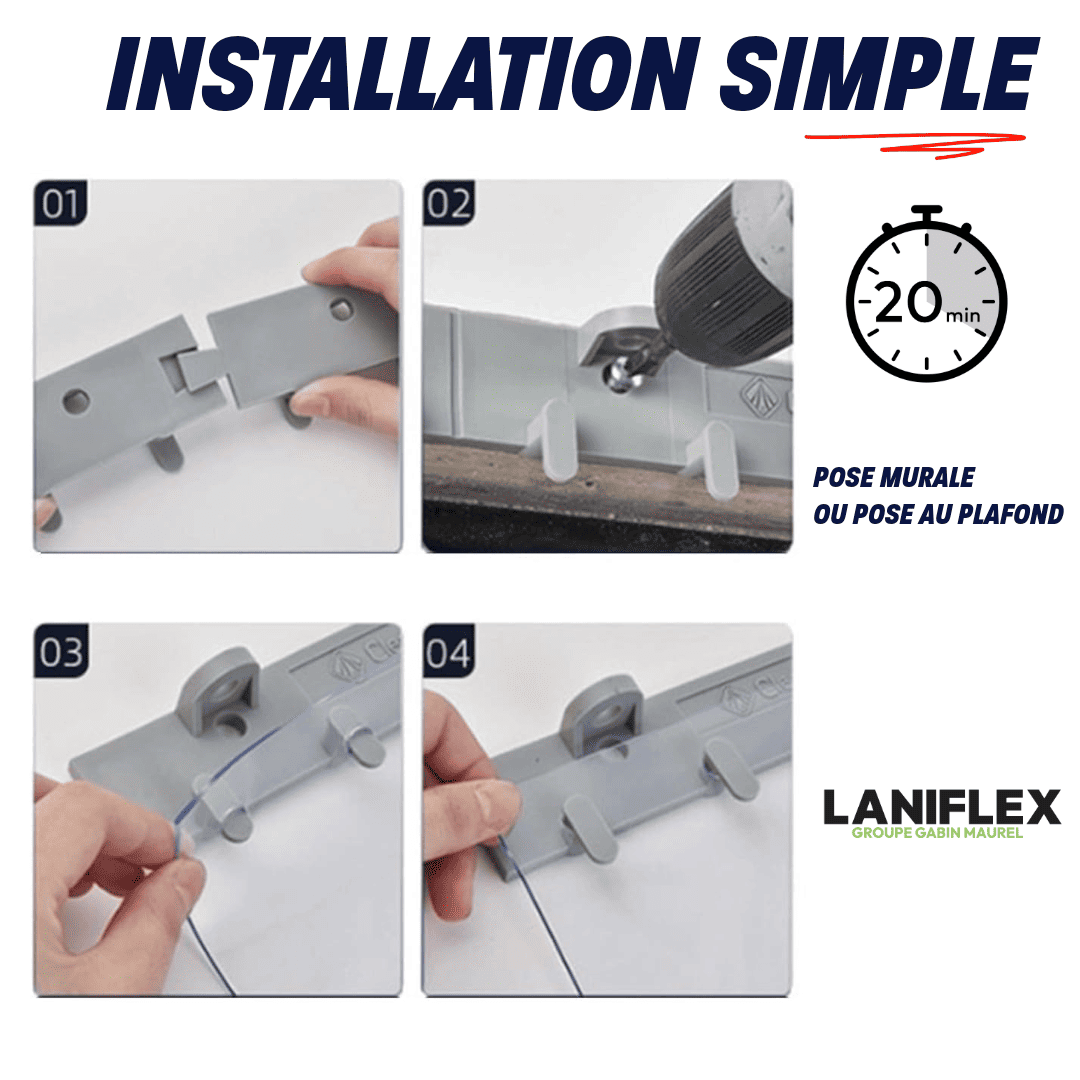 INSTALLATION SIMPLE

01

02

20 min

POSE MURALE
OU POSE AU PLAFOND

03

04

LANIFLEX
GROUPE GABIN MAUREL