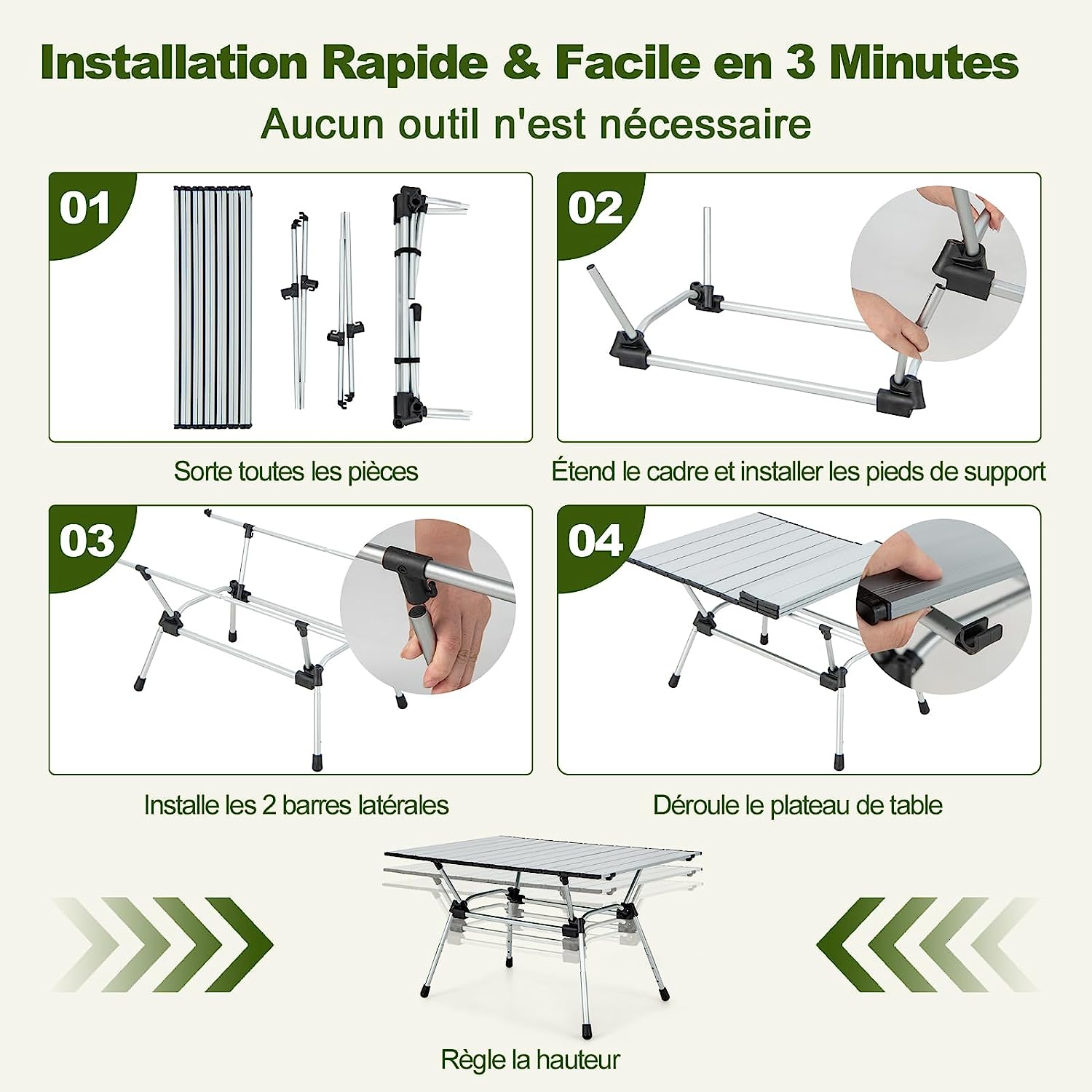 Installation Rapide & Facile en 3 Minutes
Aucun outil n'est nécessaire

01
Sorte toutes les pièces

02
Étend le cadre et installer les pieds de support

03
Installe les 2 barres latérales

04
Déroule le plateau de table

Règle la hauteur