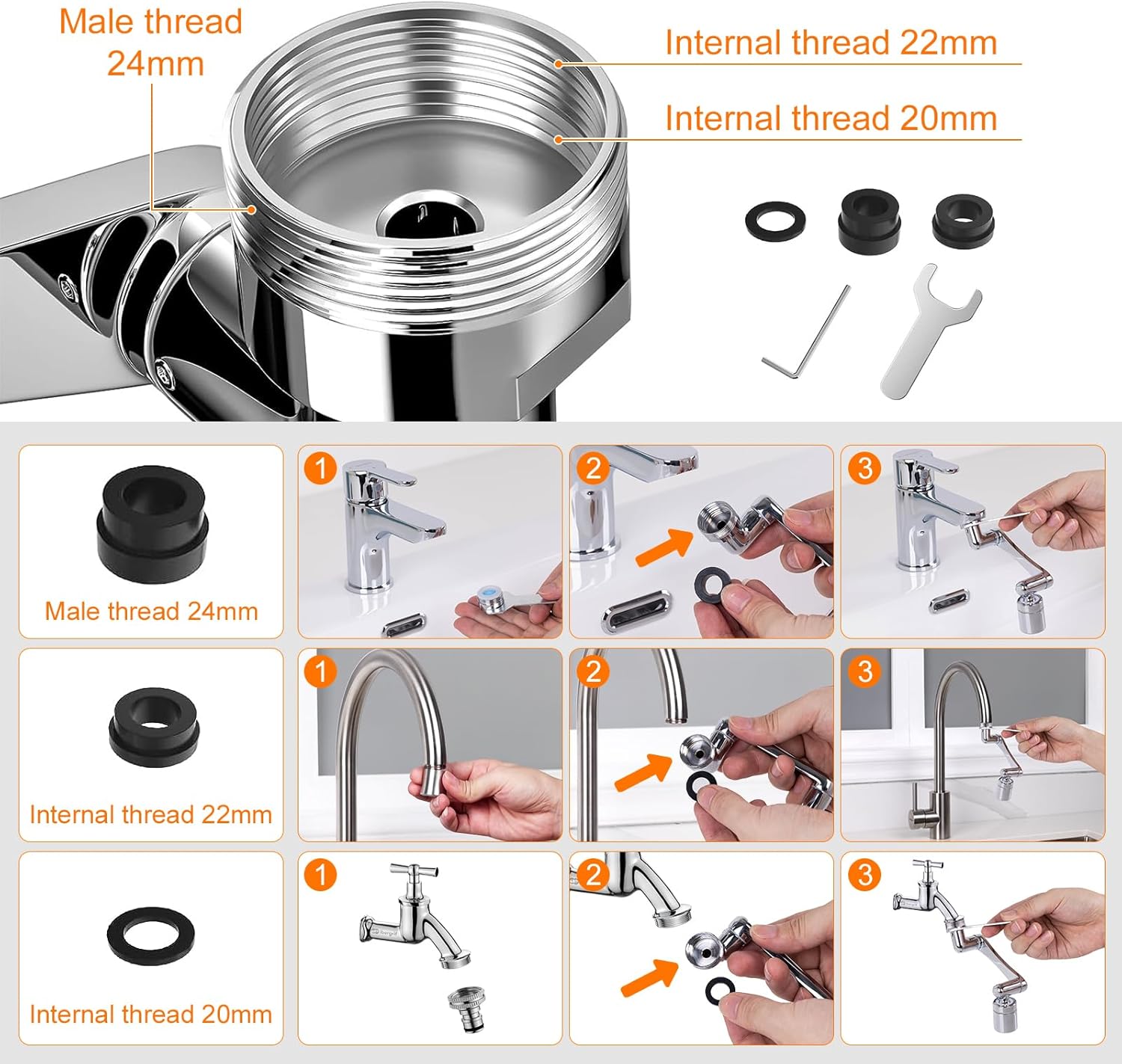 Male thread 24mm

Internal thread 22mm

Internal thread 20mm

Male thread 24mm

1

2

3

Internal thread 22mm

1

2

3

Internal thread 20mm

1

2

3