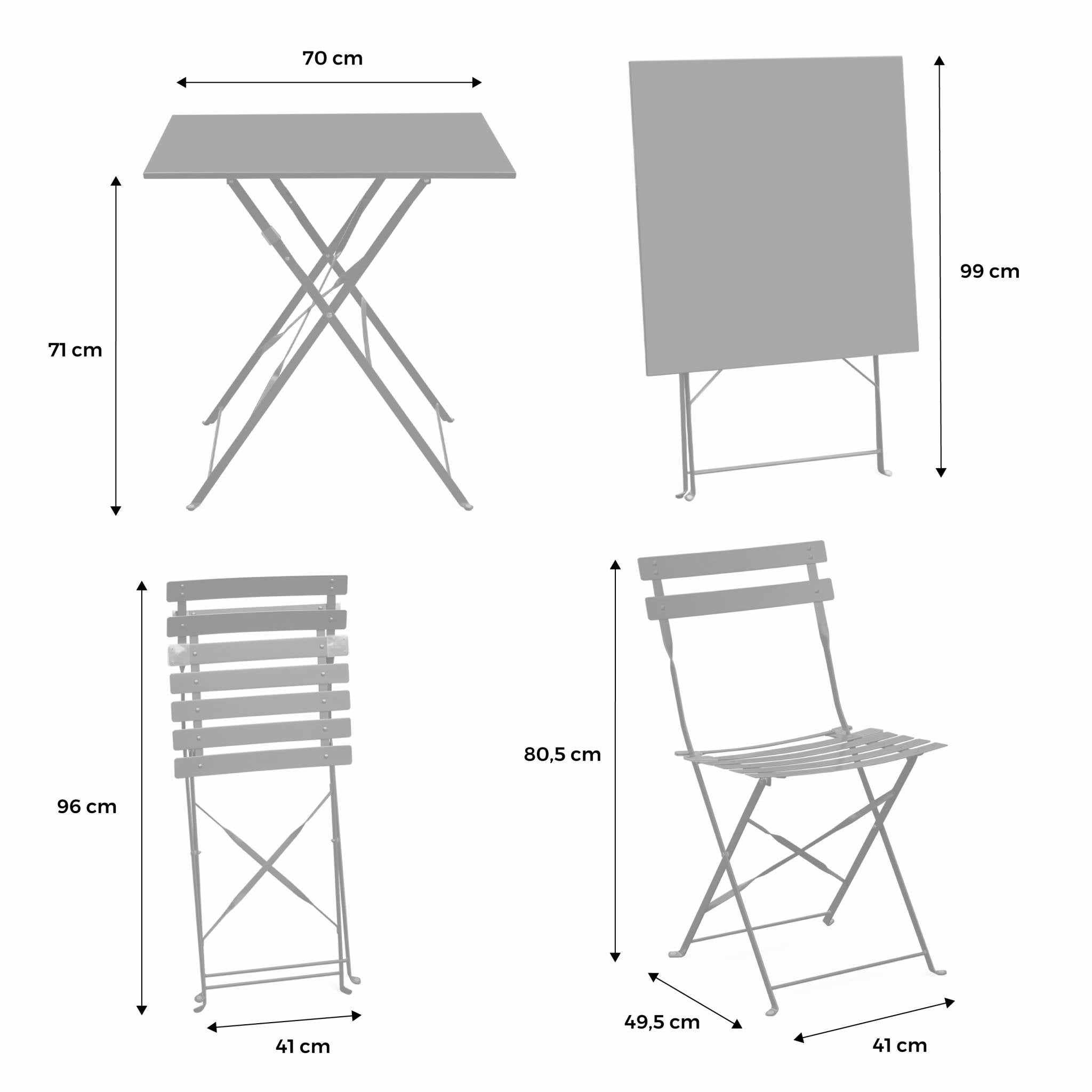 70 cm

71 cm

99 cm

96 cm

41 cm

80,5 cm

49,5 cm

41 cm