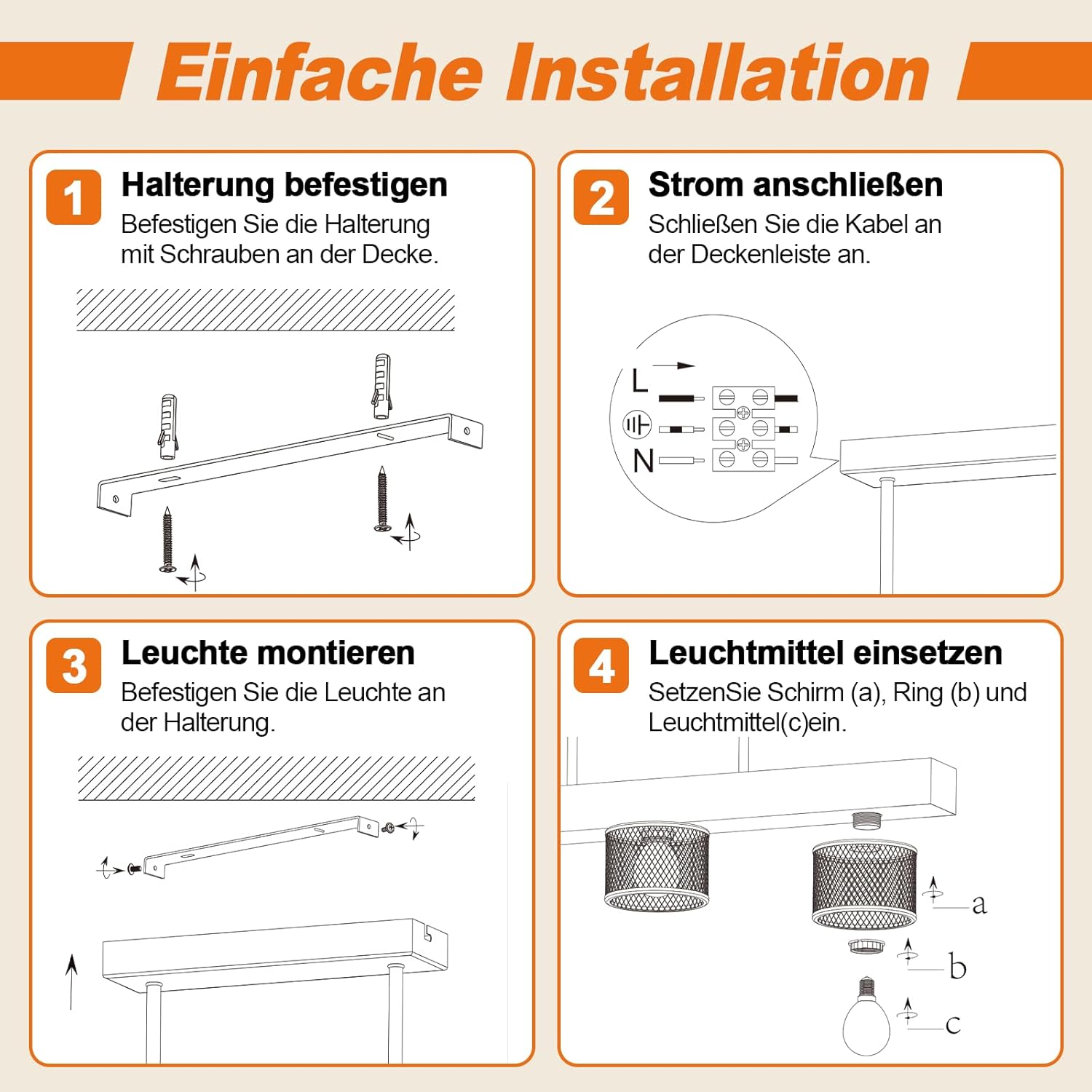 Einfache Installation

1
Halterung befestigen
Befestigen Sie die Halterung mit Schrauben an der Decke.

2
Strom anschließen
Schließen Sie die Kabel an der Deckenleiste an.

L
N

3
Leuchte montieren
Befestigen Sie die Leuchte an der Halterung.

4
Leuchtmittel einsetzen
SetzenSie Schirm (a), Ring (b) und Leuchtmittel(c)ein.

a
b
c