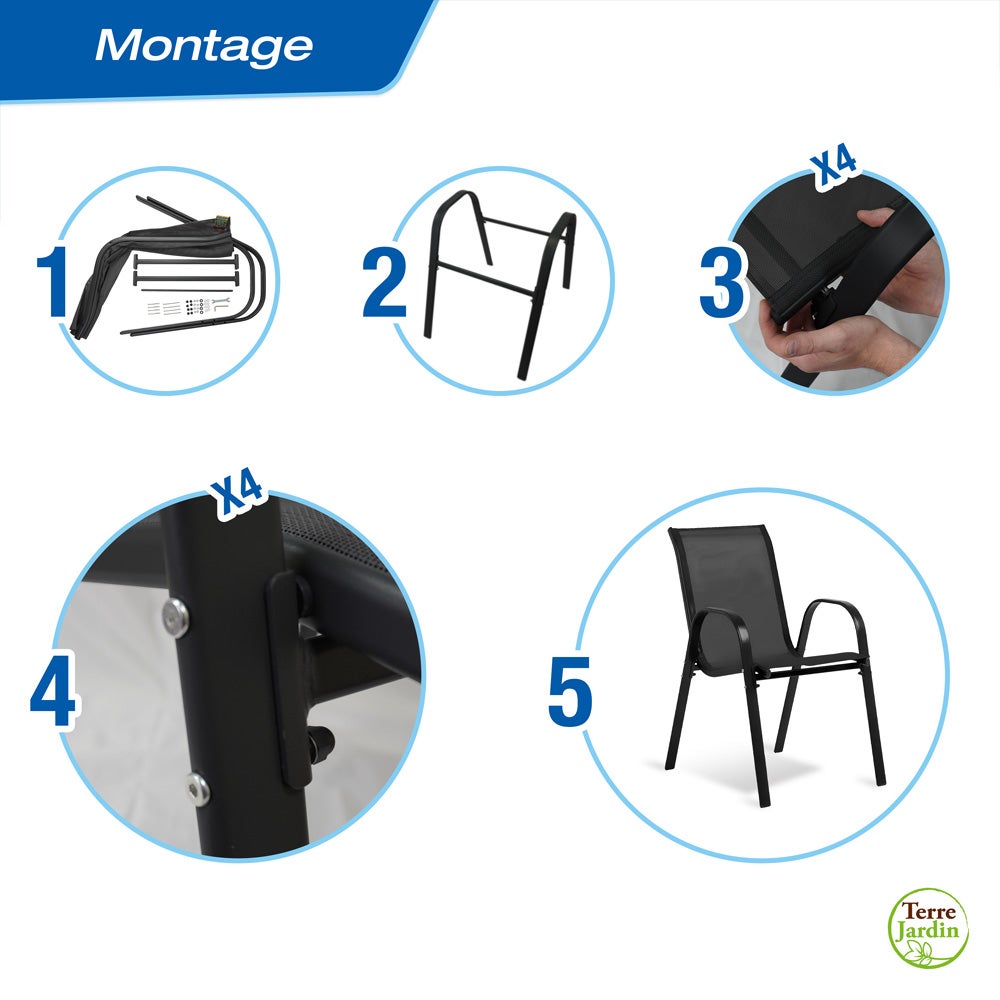 Montage

1

2

X4
3

X4
4

5

Terre Jardin