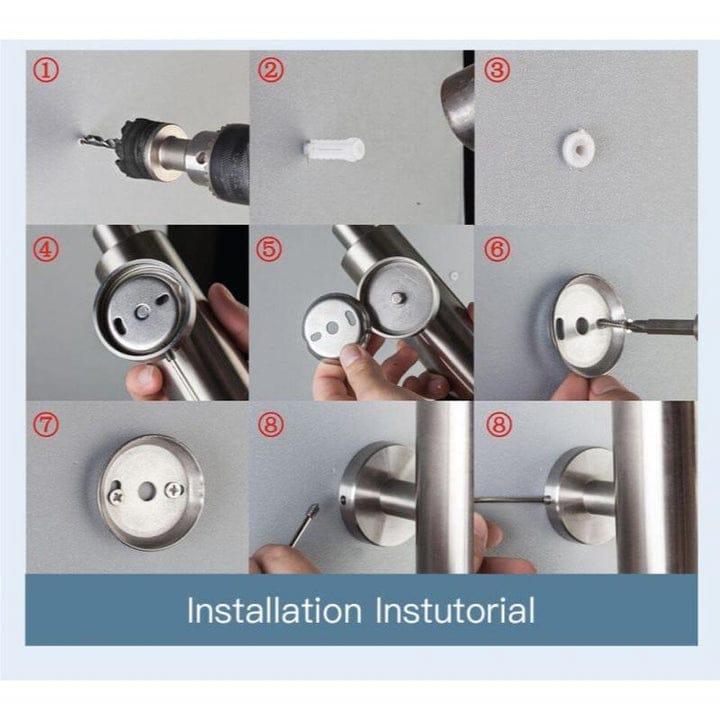 ①

②

③

④

⑤

⑥

⑦

⑧

⑧

Installation Instutorial