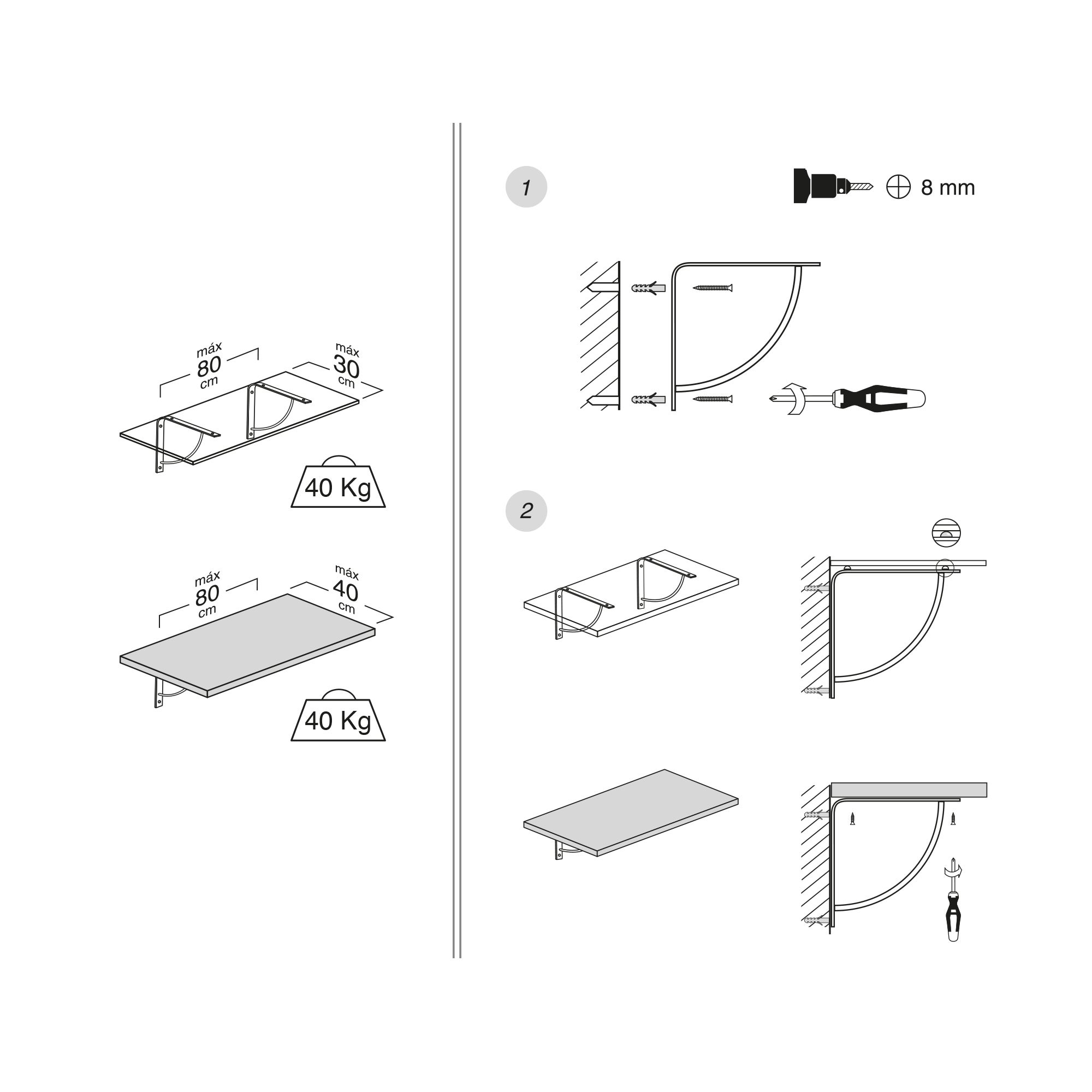 máx
80
cm

máx
30
cm

40 Kg

máx
80
cm

máx
40
cm

40 Kg

1

8 mm

2