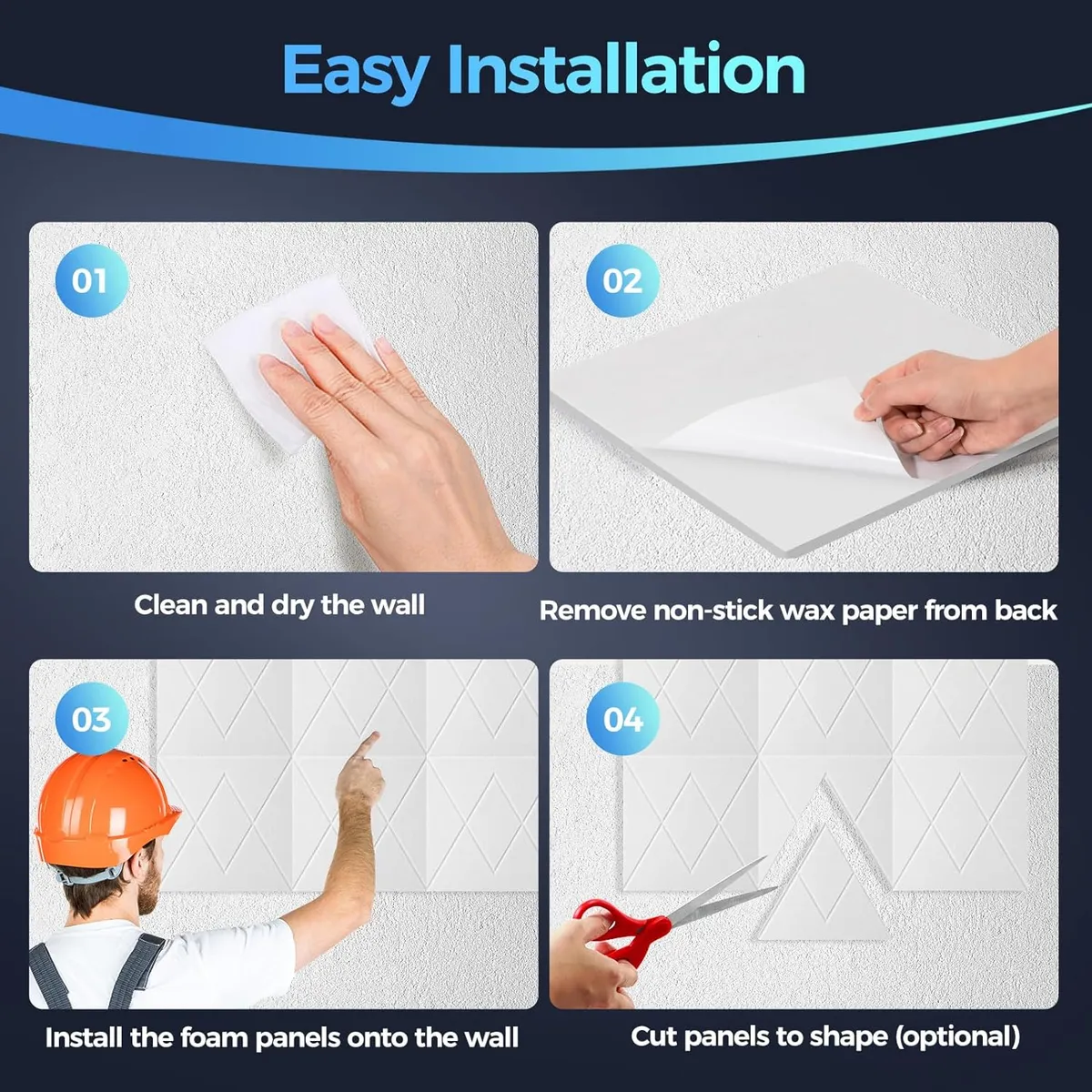 Easy Installation

01

Clean and dry the wall

02

Remove non-stick wax paper from back

03

Install the foam panels onto the wall

04

Cut panels to shape (optional)