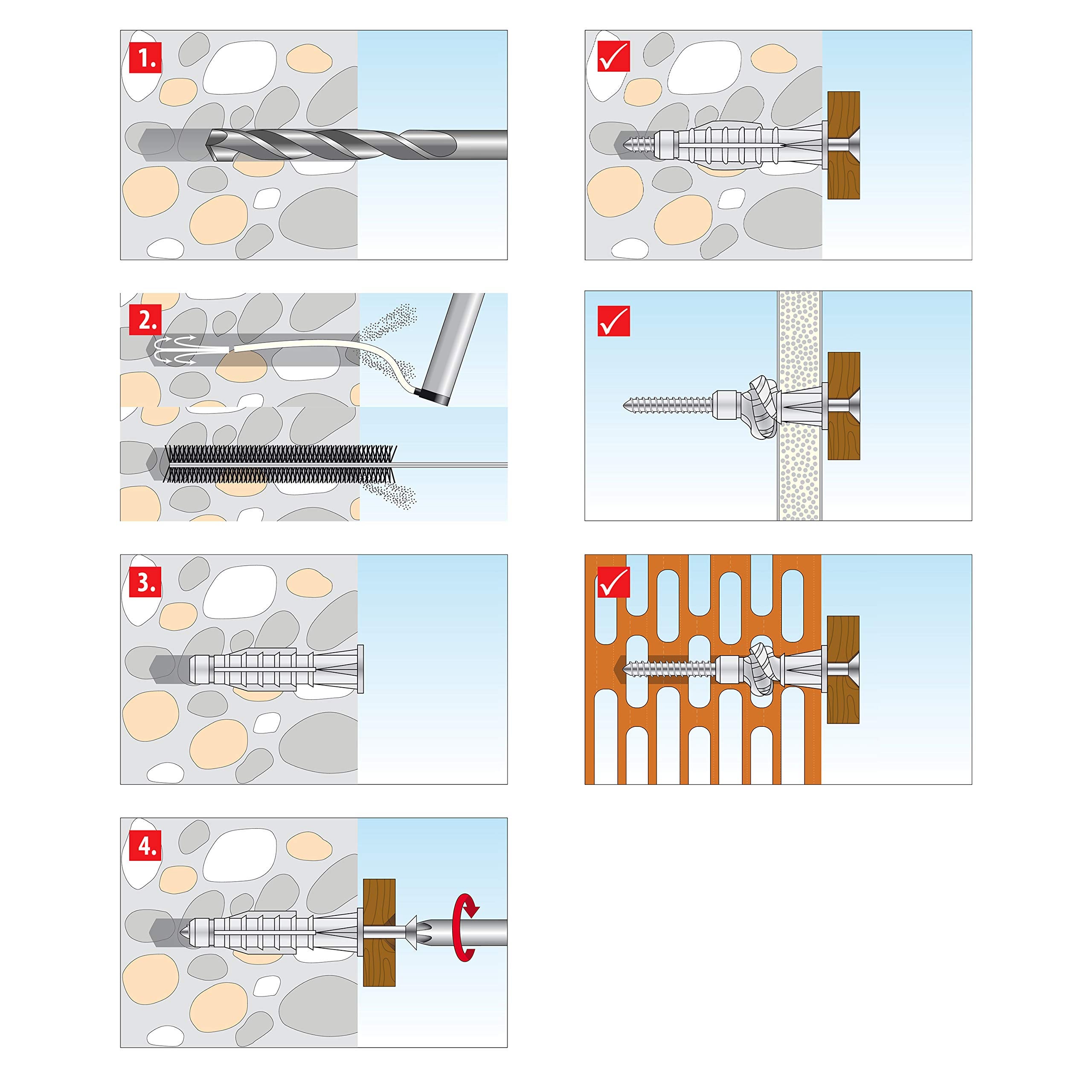 1.

2.

3.

4.

✓

✓

✓